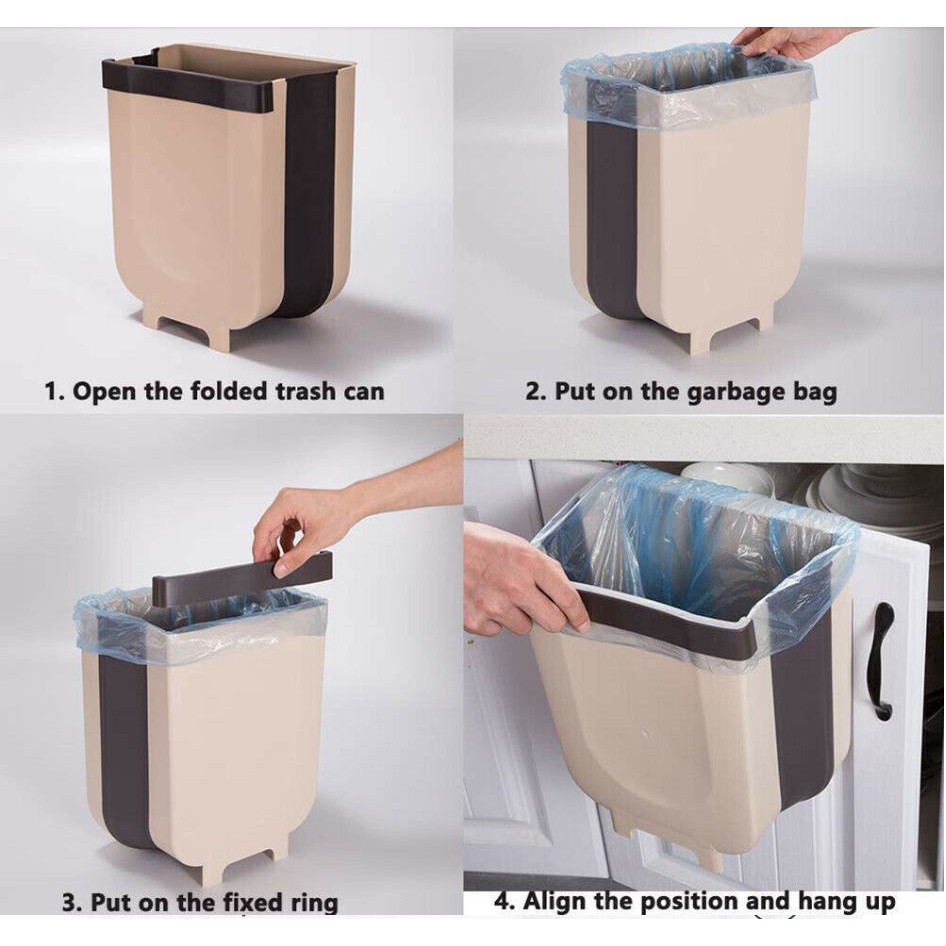 1. Open the folded trash can

2. Put on the garbage bag

3. Put on the fixed ring

4. Align the position and hang up