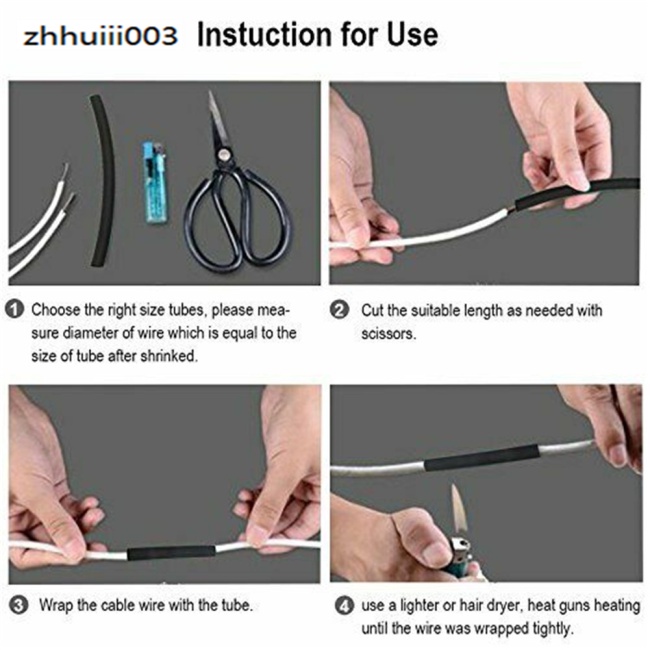 zhhuiii003 Instuction for Use

1 Choose the right size tubes, please measure diameter of wire which is equal to the size of tube after shrinked.

2 Cut the suitable length as needed with scissors.

3 Wrap the cable wire with the tube.

4 use a lighter or hair dryer, heat guns heating until the wire was wrapped tightly.