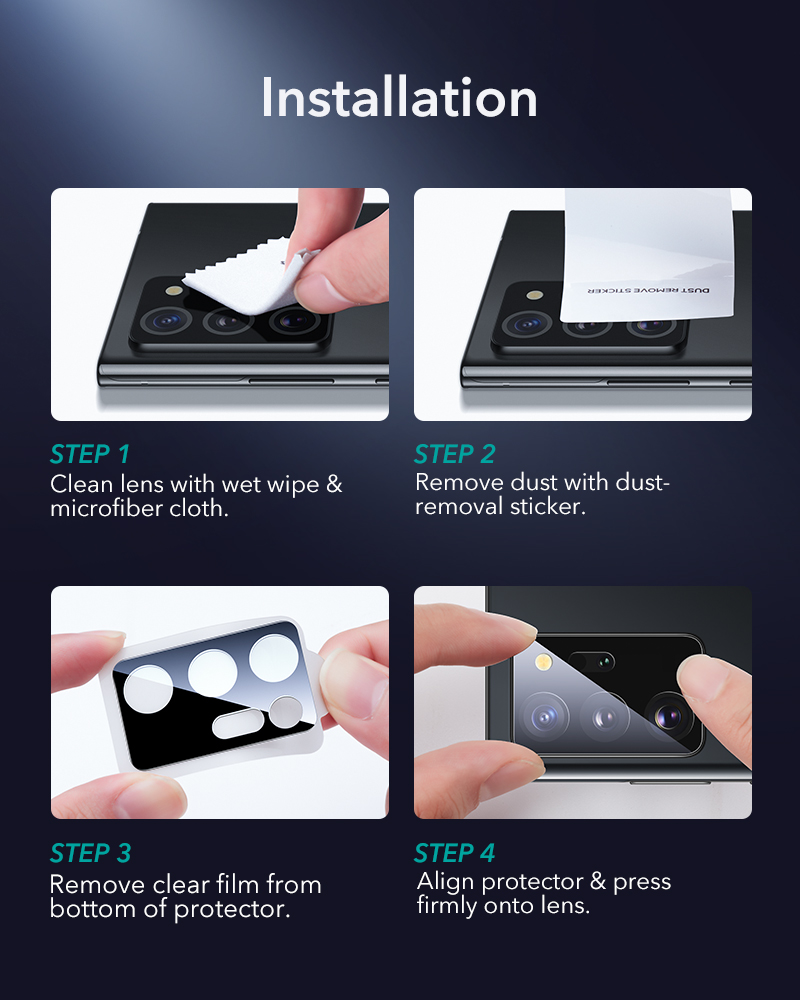 Installation

DUST REMOVE STICKER

STEP 1
Clean lens with wet wipe & microfiber cloth.

STEP 2
Remove dust with dust-removal sticker.

STEP 3
Remove clear film from bottom of protector.

STEP 4
Align protector & press firmly onto lens.