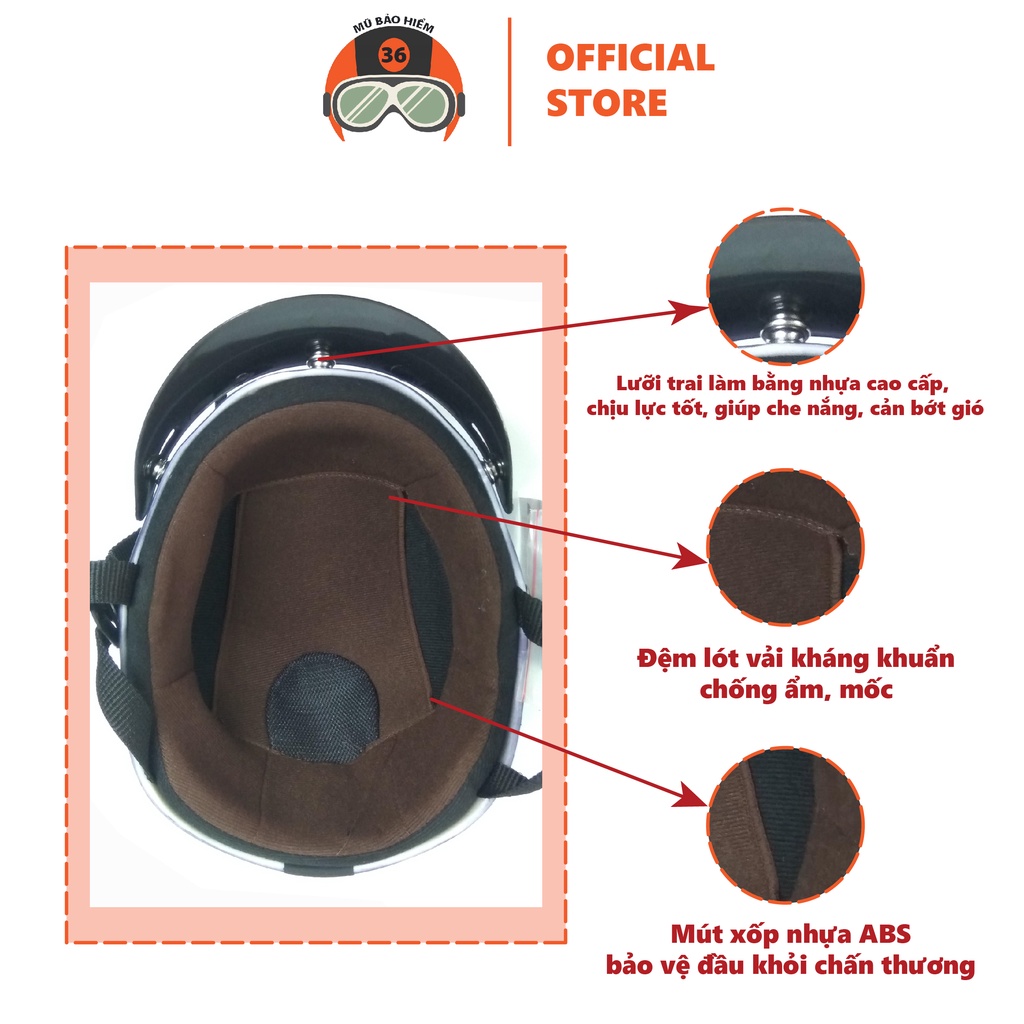 MŨ BẢO HIỂM
36

OFFICIAL STORE

Lưỡi trai làm bằng nhựa cao cấp, chịu lực tốt, giúp che nắng, cản bớt gió

Đệm lót vải kháng khuẩn chống ẩm, mốc

Mút xốp nhựa ABS bảo vệ đầu khỏi chấn thương