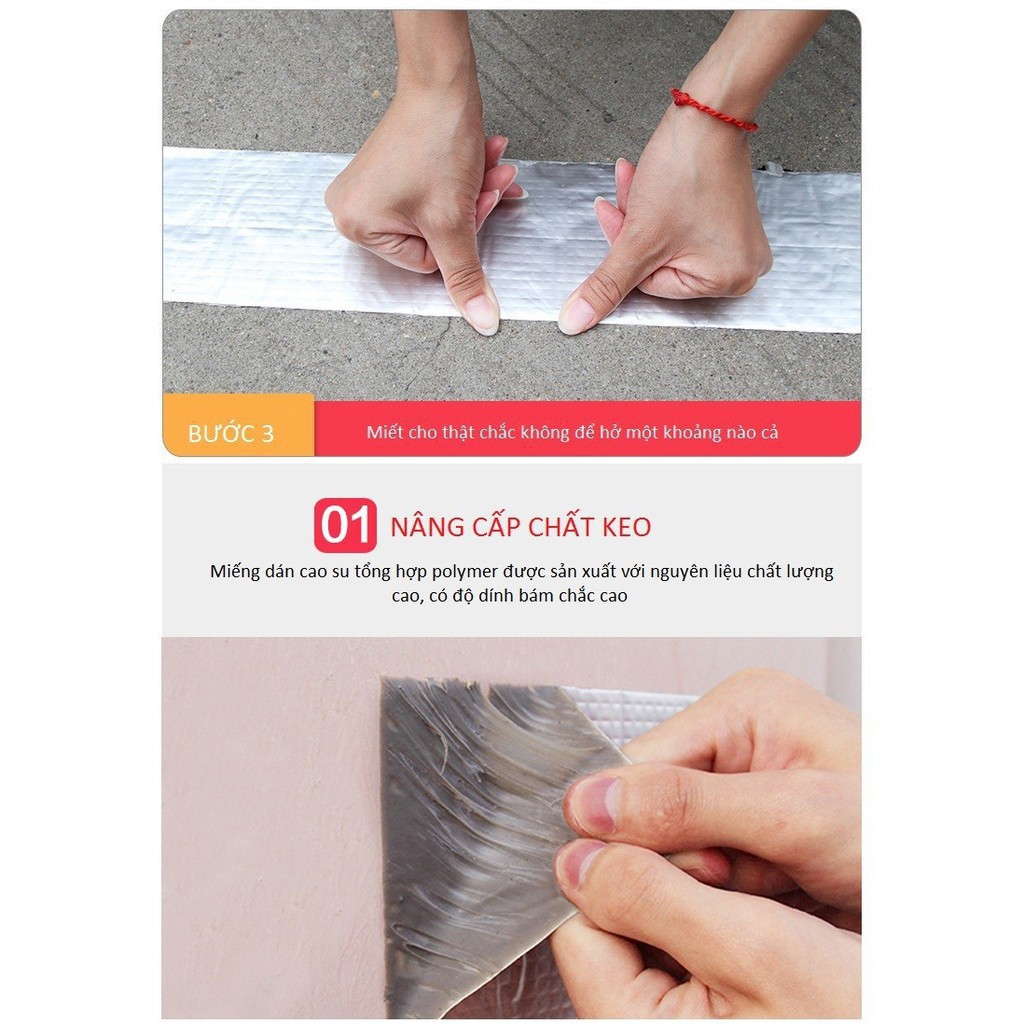 BƯỚC 3

Miết cho thật chắc không để hở một khoảng nào cả

01 NÂNG CẤP CHẤT KEO

Miếng dán cao su tổng hợp polymer được sản xuất với nguyên liệu chất lượng cao, có độ dính bám chắc cao