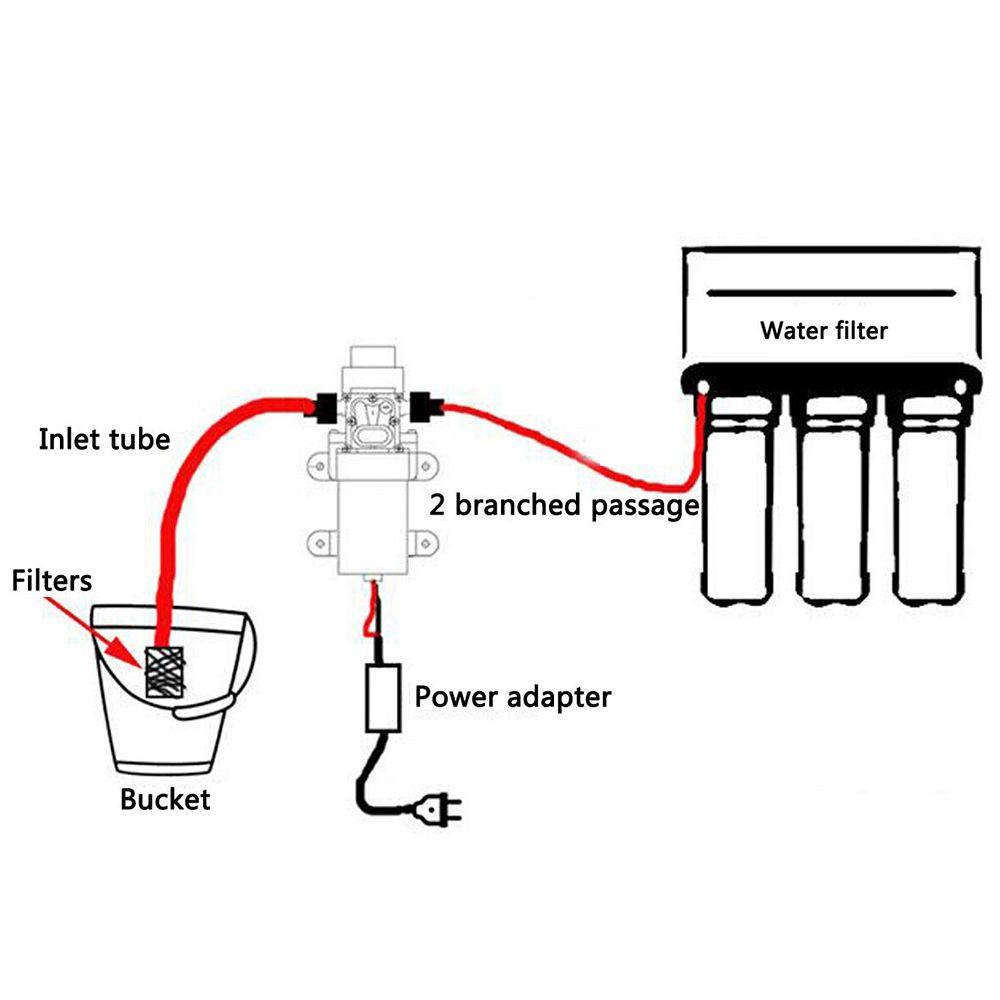 Water filter

Inlet tube

2 branched passage

Filters

Power adapter

Bucket