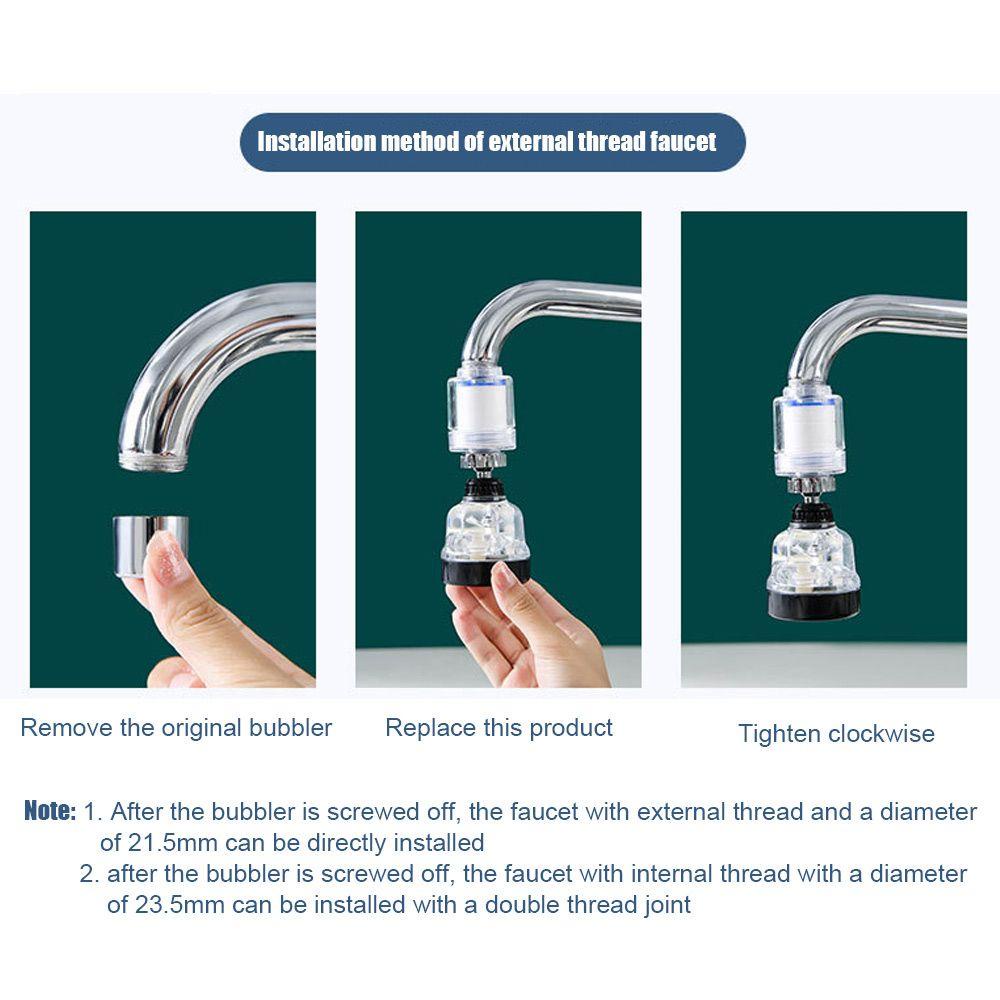 Installation method of external thread faucet

Remove the original bubbler

Replace this product

Tighten clockwise

Note: 1. After the bubbler is screwed off, the faucet with external thread and a diameter of 21.5mm can be directly installed

2. after the bubbler is screwed off, the faucet with internal thread with a diameter of 23.5mm can be installed with a double thread joint