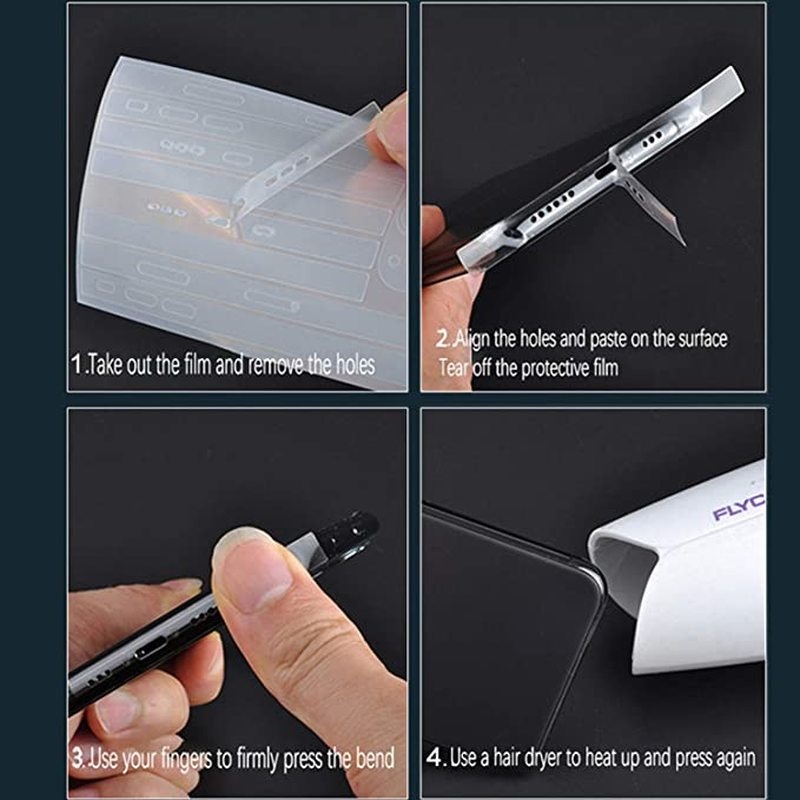 1.Take out the film and remove the holes

2.Align the holes and paste on the surface
Tear off the protective film

3.Use your fingers to firmly press the bend

FLYC

4.Use a hair dryer to heat up and press again