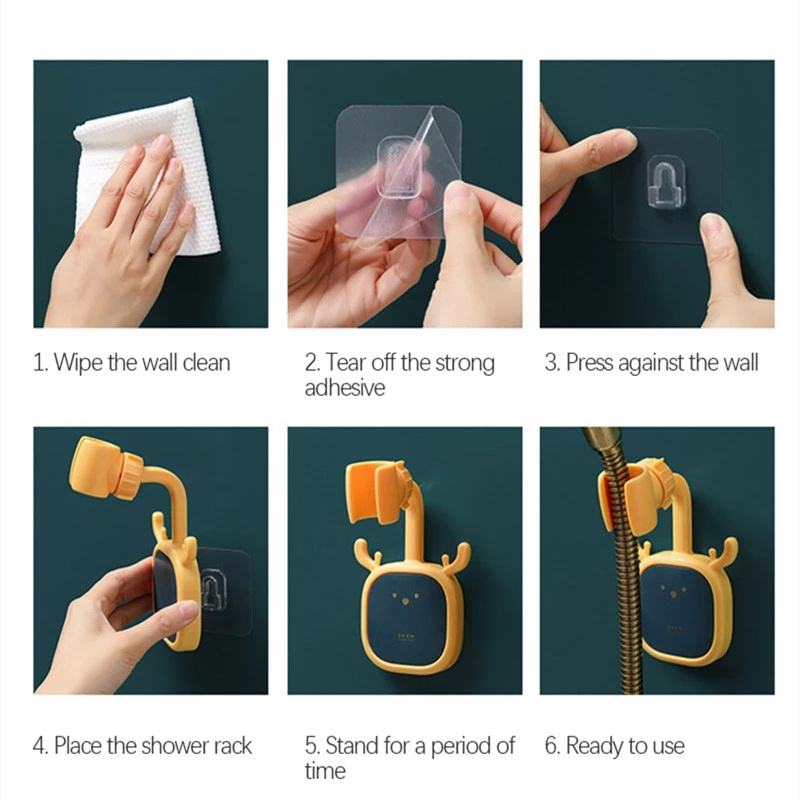 1. Wipe the wall clean

2. Tear off the strong adhesive

3. Press against the wall

4. Place the shower rack

5. Stand for a period of time

6. Ready to use