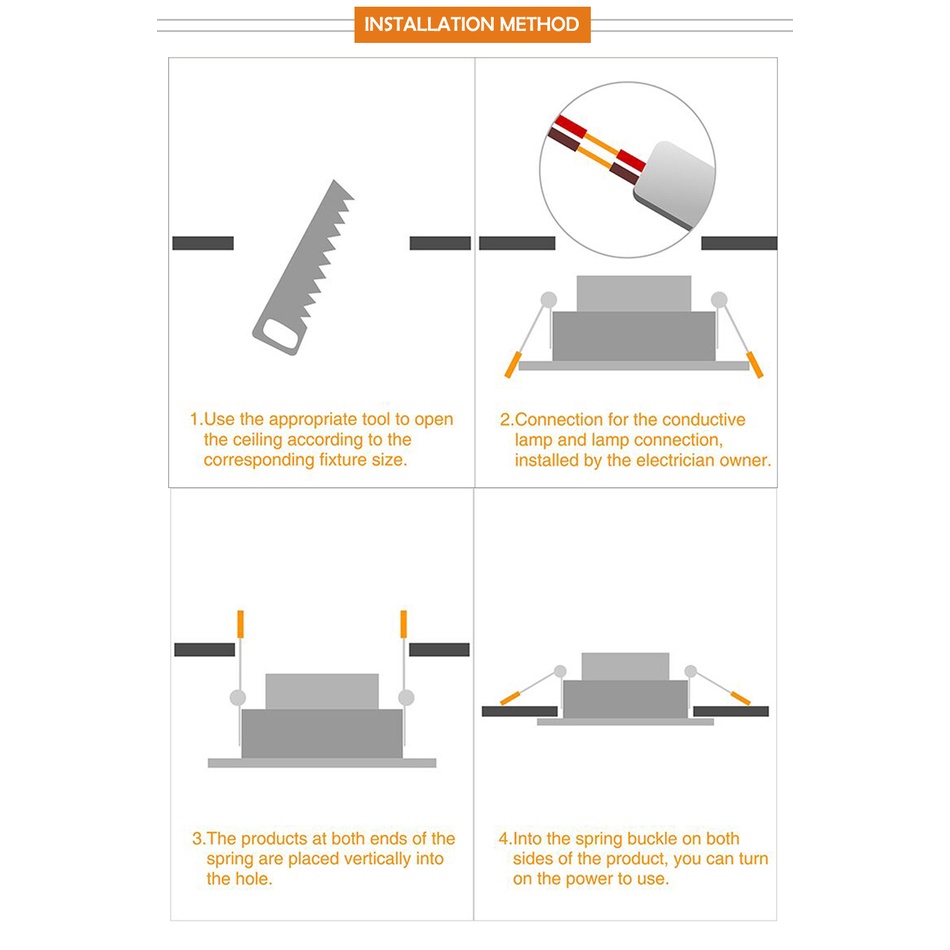 INSTALLATION METHOD

1.Use the appropriate tool to open the ceiling according to the corresponding fixture size.

2.Connection for the conductive lamp and lamp connection, installed by the electrician owner.

3.The products at both ends of the spring are placed vertically into the hole.

4.Into the spring buckle on both sides of the product, you can turn on the power to use.