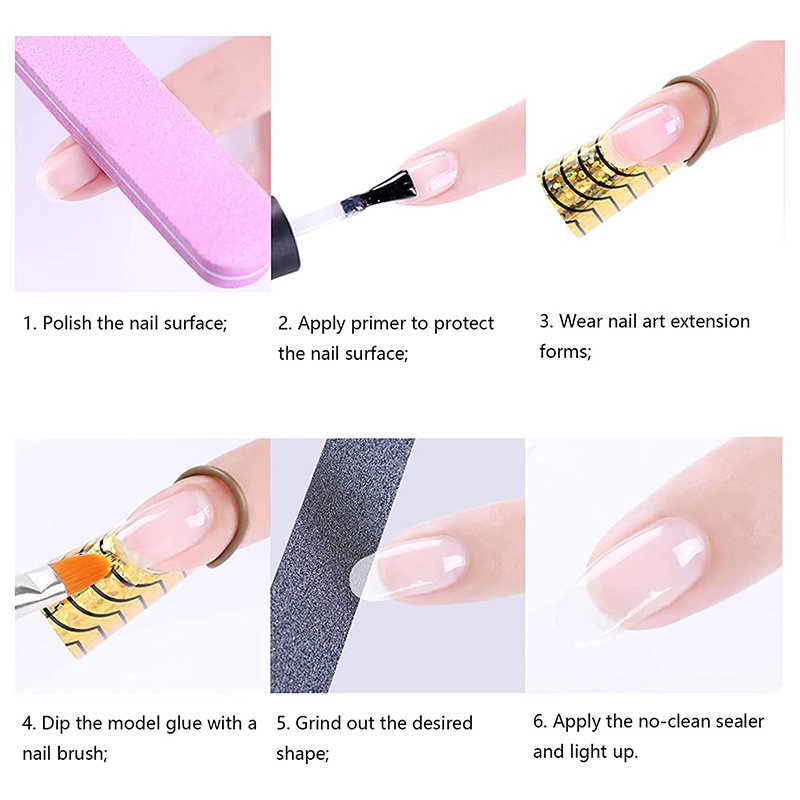 1. Polish the nail surface;

2. Apply primer to protect the nail surface;

3. Wear nail art extension forms;

4. Dip the model glue with a nail brush;

5. Grind out the desired shape;

6. Apply the no-clean sealer and light up.