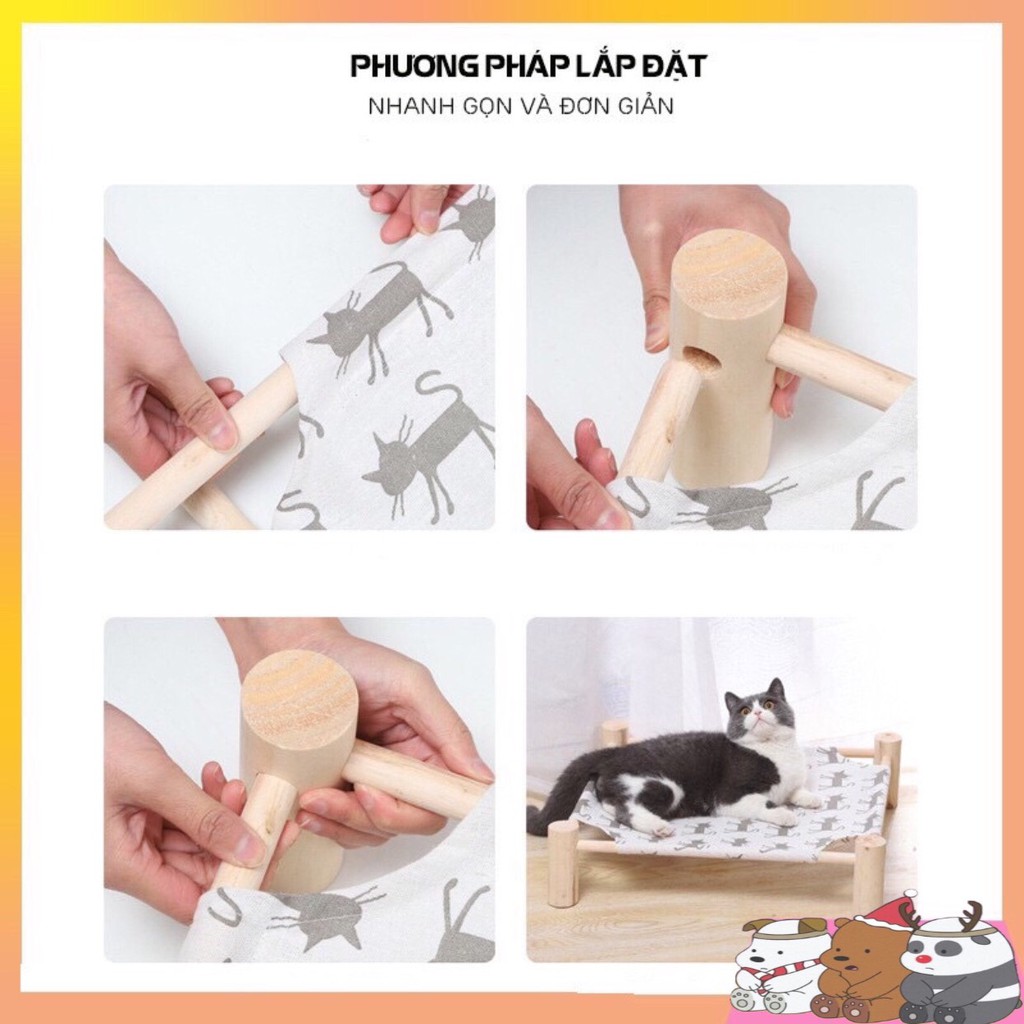 PHƯƠNG PHÁP LẮP ĐẶT
NHANH GỌN VÀ ĐƠN GIẢN