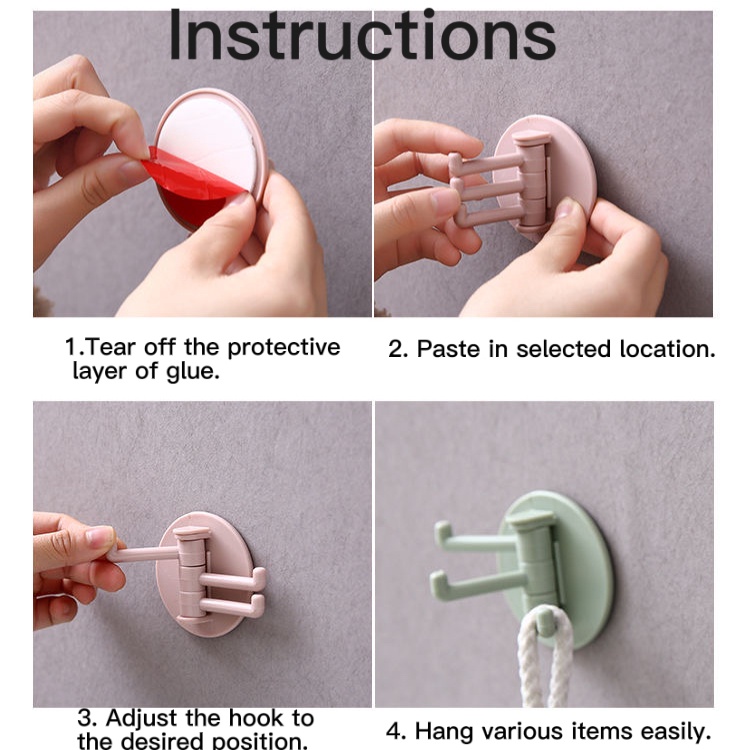 Instructions

1.Tear off the protective layer of glue.

2. Paste in selected location.

3. Adjust the hook to the desired position.

4. Hang various items easily.