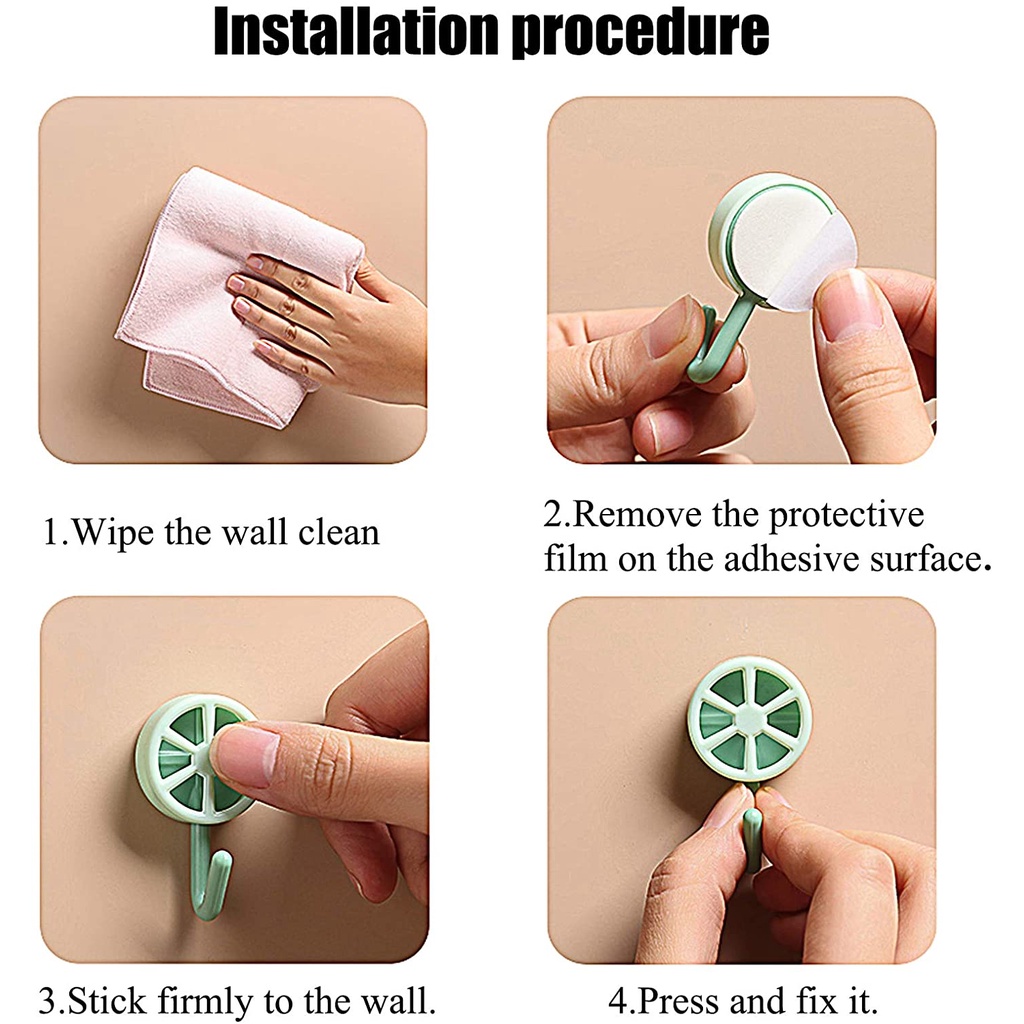 Installation procedure

1.Wipe the wall clean

2.Remove the protective film on the adhesive surface.

3.Stick firmly to the wall.

4.Press and fix it.