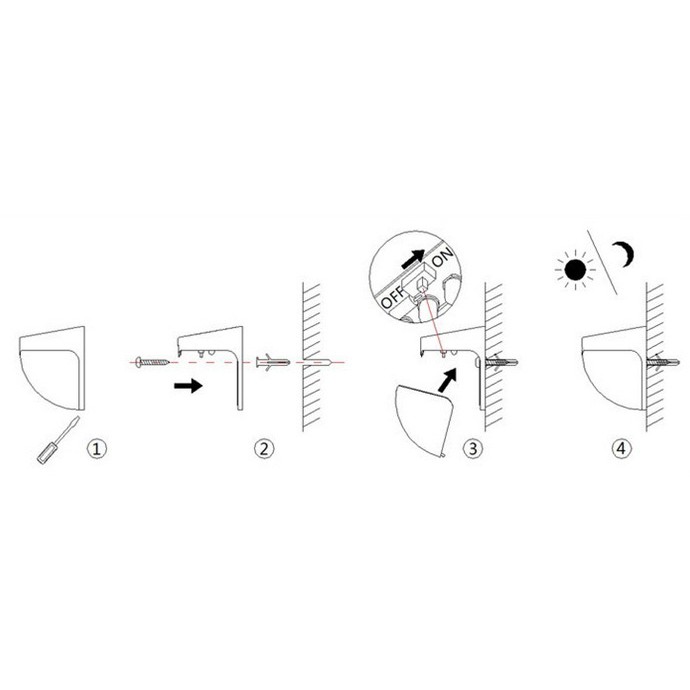 ①

②

OFF ON

③

④