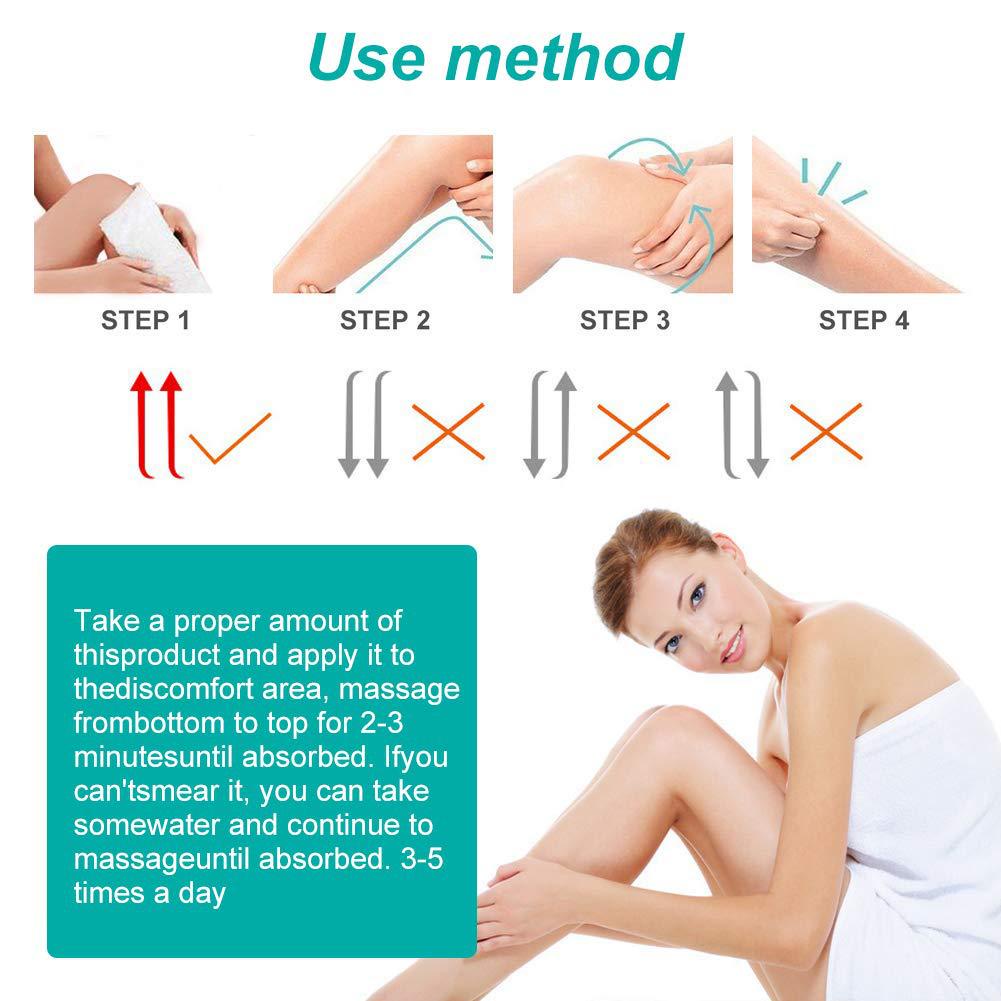 Use method

STEP 1

STEP 2

STEP 3

STEP 4

Take a proper amount of thisproduct and apply it to thediscomfort area, massage frombottom to top for 2-3 minutesuntil absorbed. Ifyou can'tsmear it, you can take somewater and continue to massageuntil absorbed. 3-5 times a day