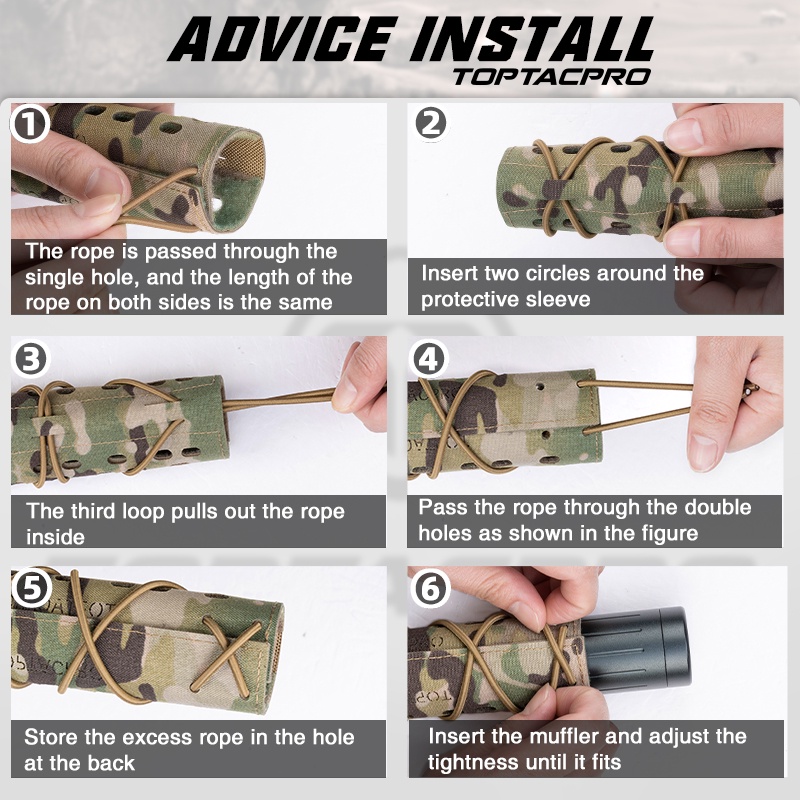 ADVICE INSTALL
TOPTACPRO

1
The rope is passed through the single hole, and the length of the rope on both sides is the same

2
Insert two circles around the protective sleeve

3
The third loop pulls out the rope inside

4
Pass the rope through the double holes as shown in the figure

5
Store the excess rope in the hole at the back

6
Insert the muffler and adjust the tightness until it fits