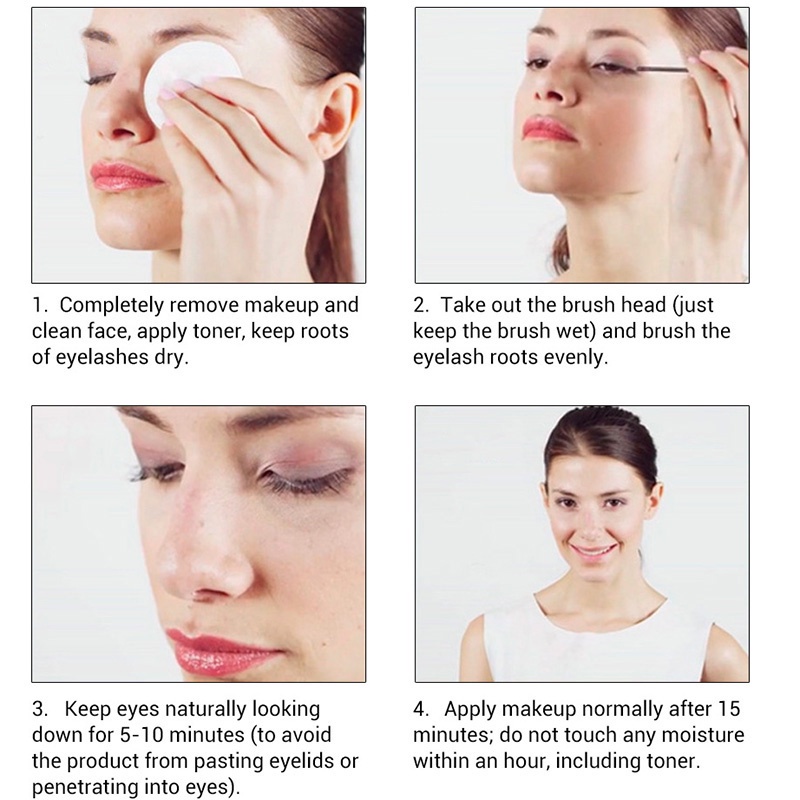 1. Completely remove makeup and clean face, apply toner, keep roots of eyelashes dry.

2. Take out the brush head (just keep the brush wet) and brush the eyelash roots evenly.

3. Keep eyes naturally looking down for 5-10 minutes (to avoid the product from pasting eyelids or penetrating into eyes).

4. Apply makeup normally after 15 minutes; do not touch any moisture within an hour, including toner.