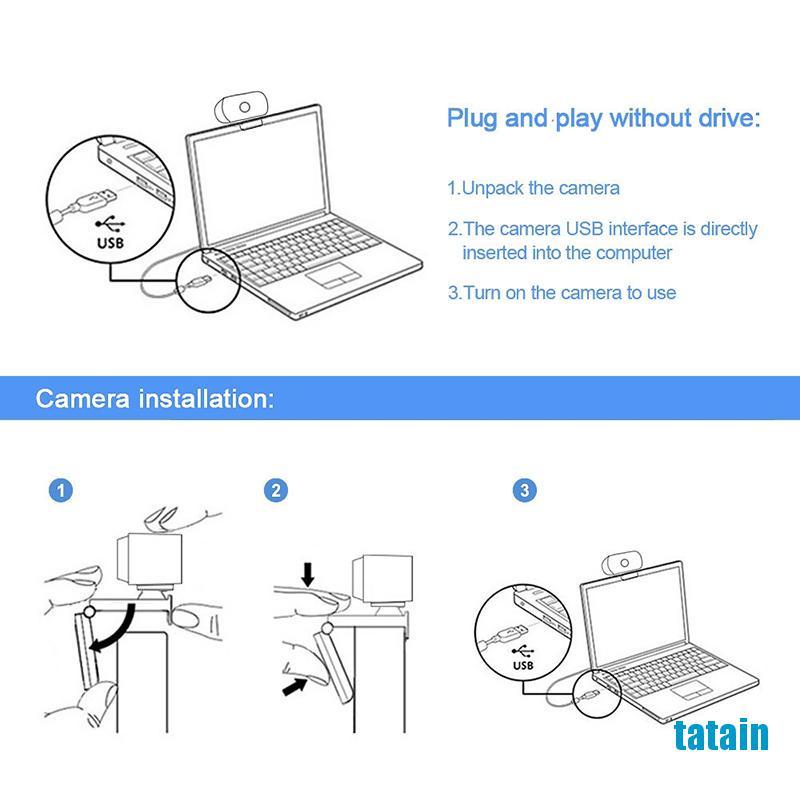 USB

Plug and play without drive:

1.Unpack the camera

2.The camera USB interface is directly inserted into the computer

3.Turn on the camera to use

Camera installation:

1

2

3

USB

tatain