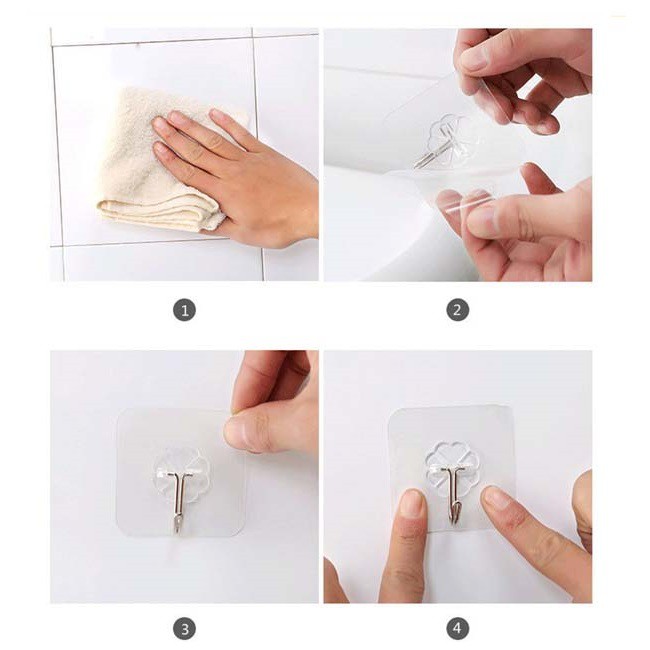 1

2

3

4