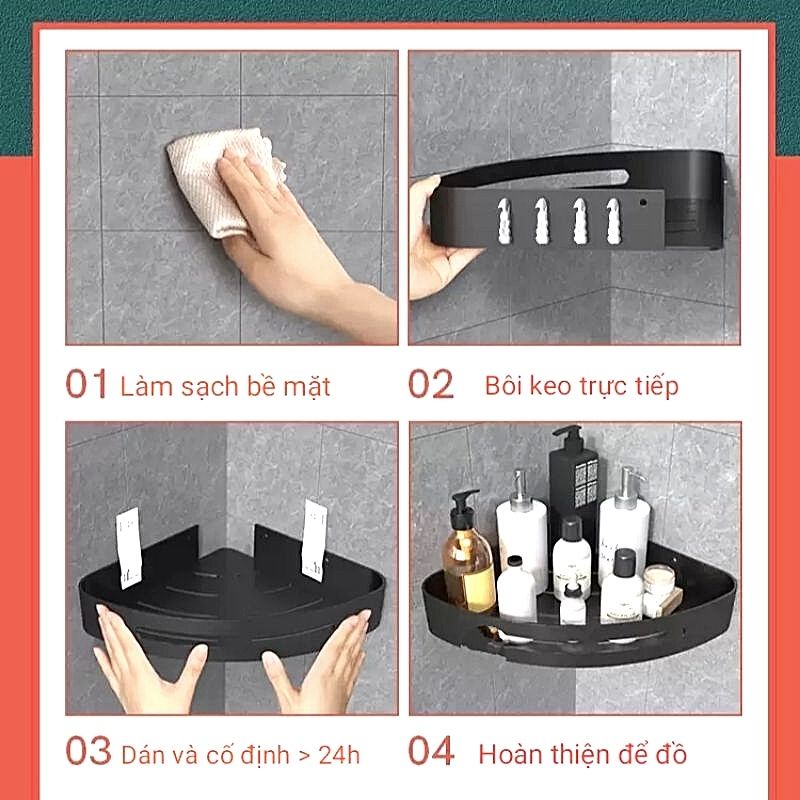 01 Làm sạch bề mặt

02 Bôi keo trực tiếp

03 Dán và cố định > 24h

04 Hoàn thiện để đồ