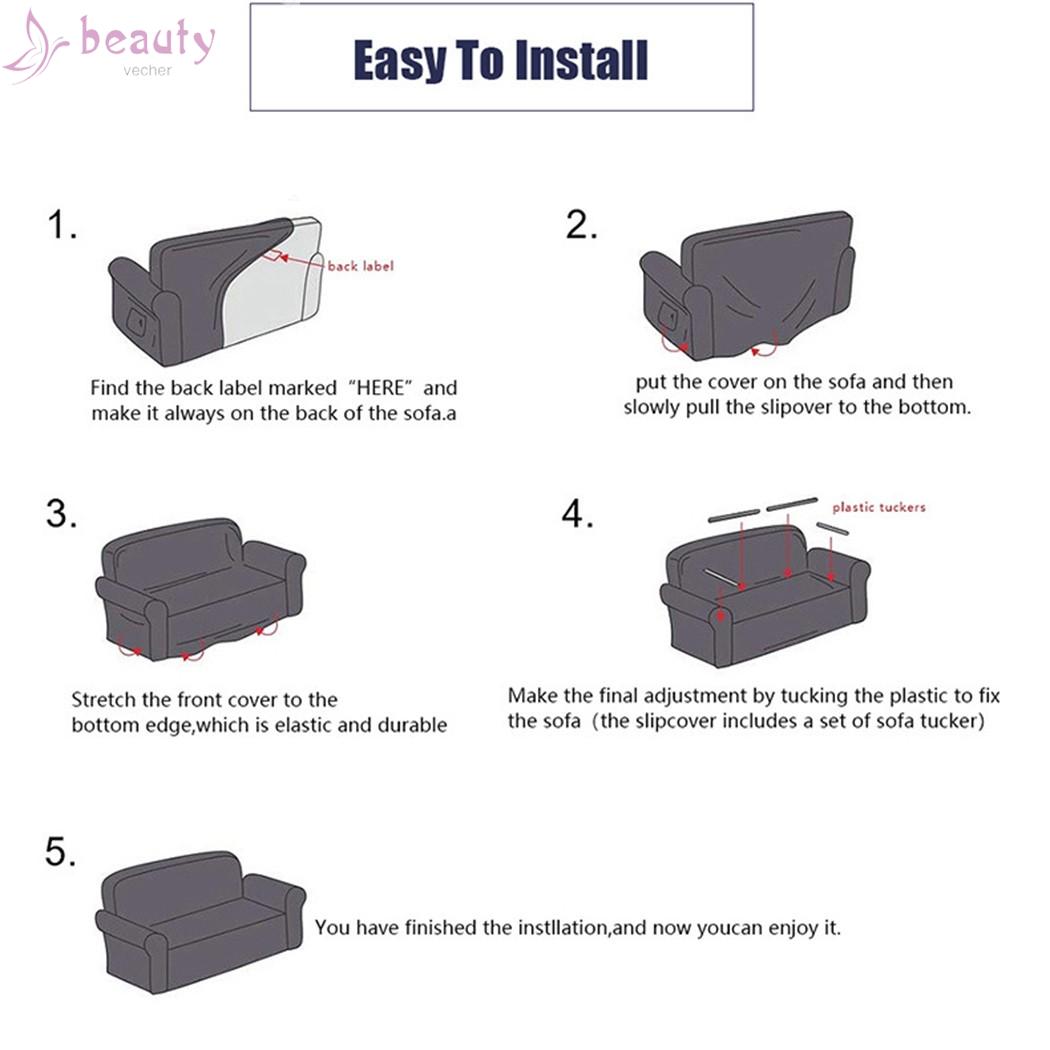 beauty
vecher

Easy To Install

1.

back label

Find the back label marked "HERE" and make it always on the back of the sofa.a

2.

put the cover on the sofa and then slowly pull the slipover to the bottom.

3.

Stretch the front cover to the bottom edge,which is elastic and durable

4.

plastic tuckers

Make the final adjustment by tucking the plastic to fix the sofa (the slipcover includes a set of sofa tucker)

5.

You have finished the instllation,and now youcan enjoy it.