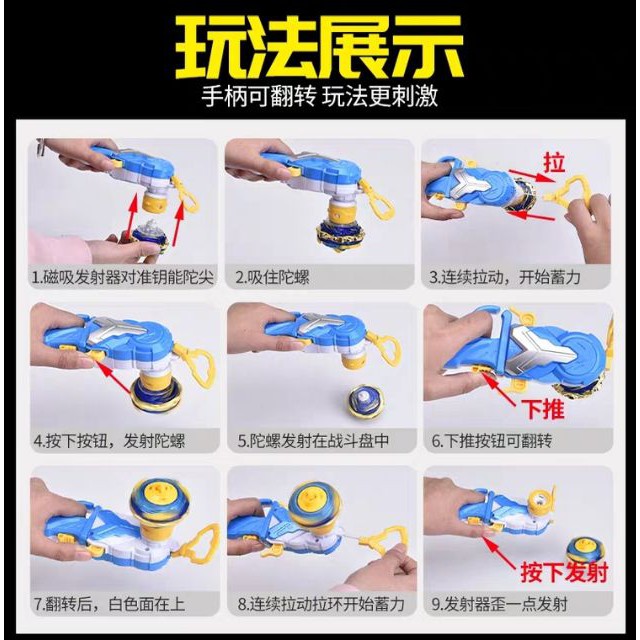 玩法展示
手柄可翻转 玩法更刺激

1.磁吸发射器对准钥能陀尖

2.吸住陀螺

拉
3.连续拉动，开始蓄力

4.按下按钮，发射陀螺

5.陀螺发射在战斗盘中

下推
6.下推按钮可翻转

7.翻转后，白色面在上

8.连续拉动拉环开始蓄力

按下发射
9.发射器歪一点发射