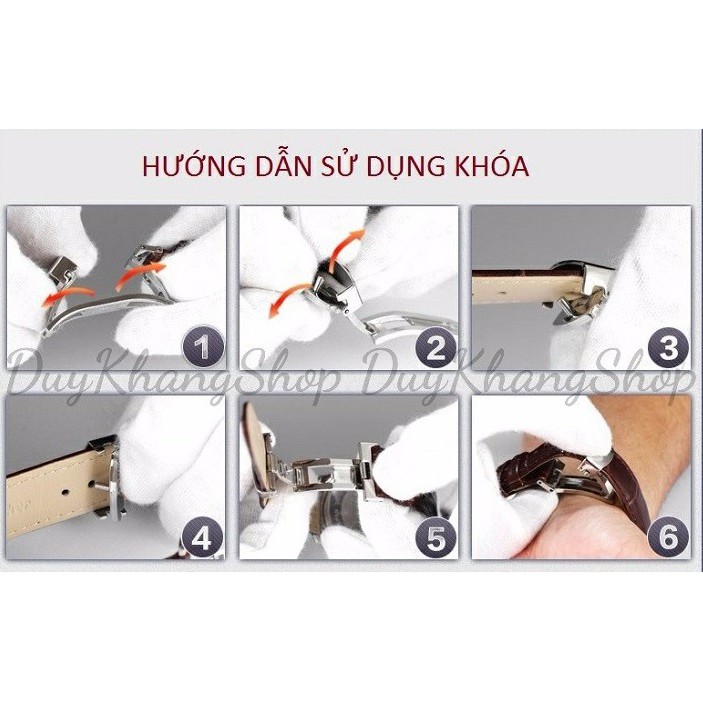 HƯỚNG DẪN SỬ DỤNG KHÓA

1

2

3

DuyKhangShop DuyKhangShop

4

5

6