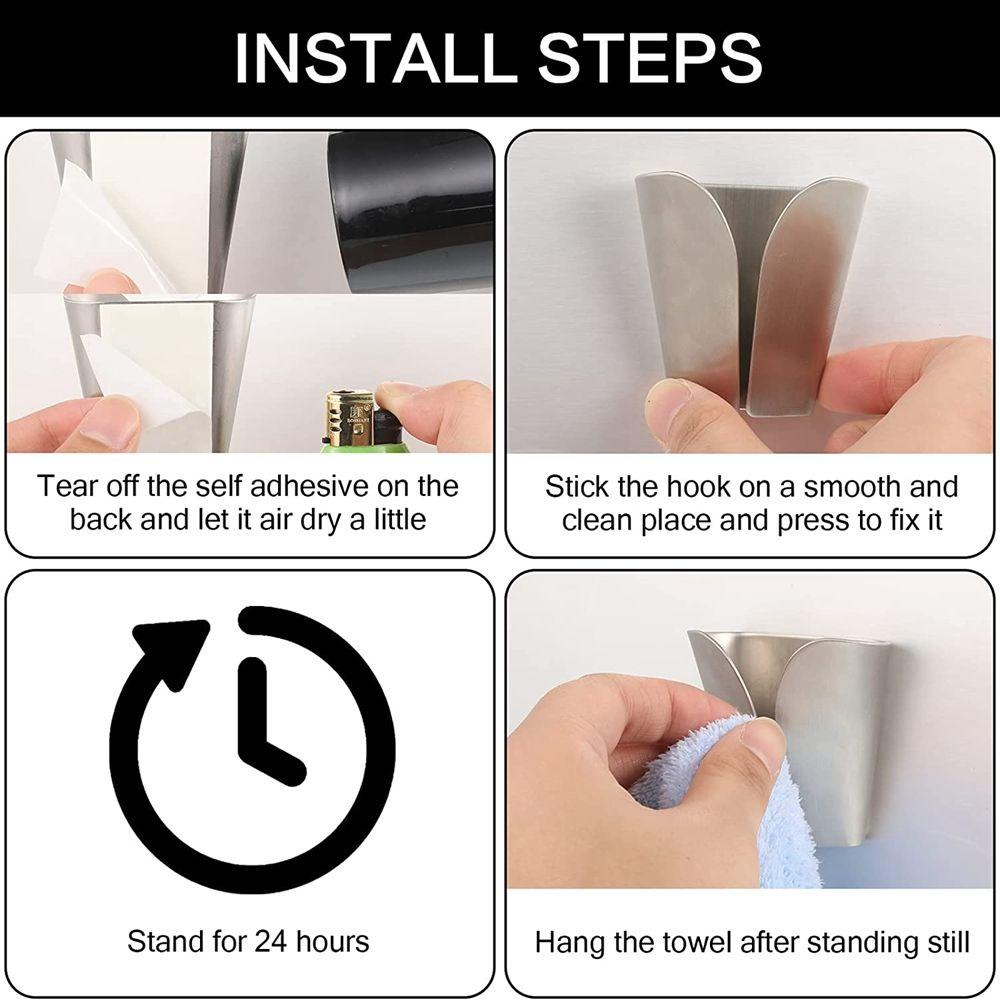 INSTALL STEPS

Tear off the self adhesive on the back and let it air dry a little

Stick the hook on a smooth and clean place and press to fix it

Stand for 24 hours

Hang the towel after standing still