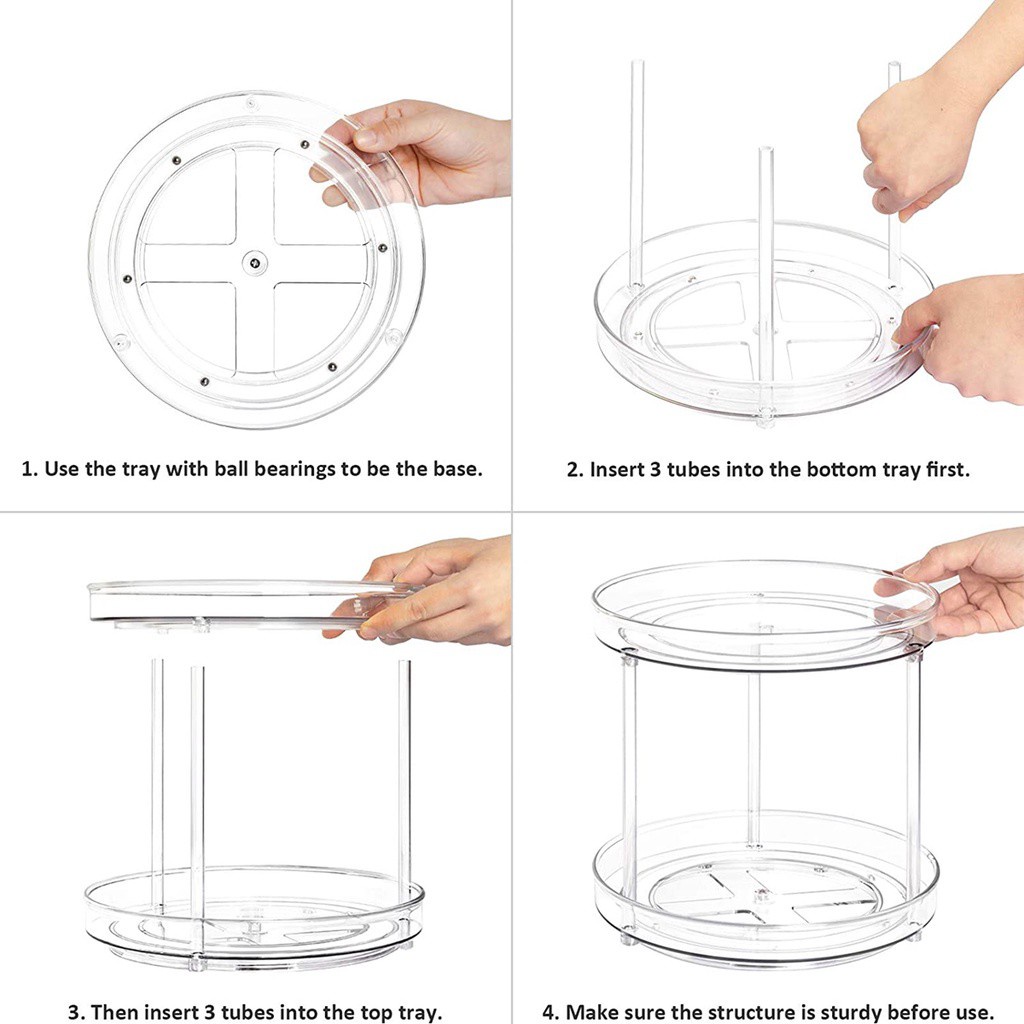 1. Use the tray with ball bearings to be the base.

2. Insert 3 tubes into the bottom tray first.

3. Then insert 3 tubes into the top tray.

4. Make sure the structure is sturdy before use.