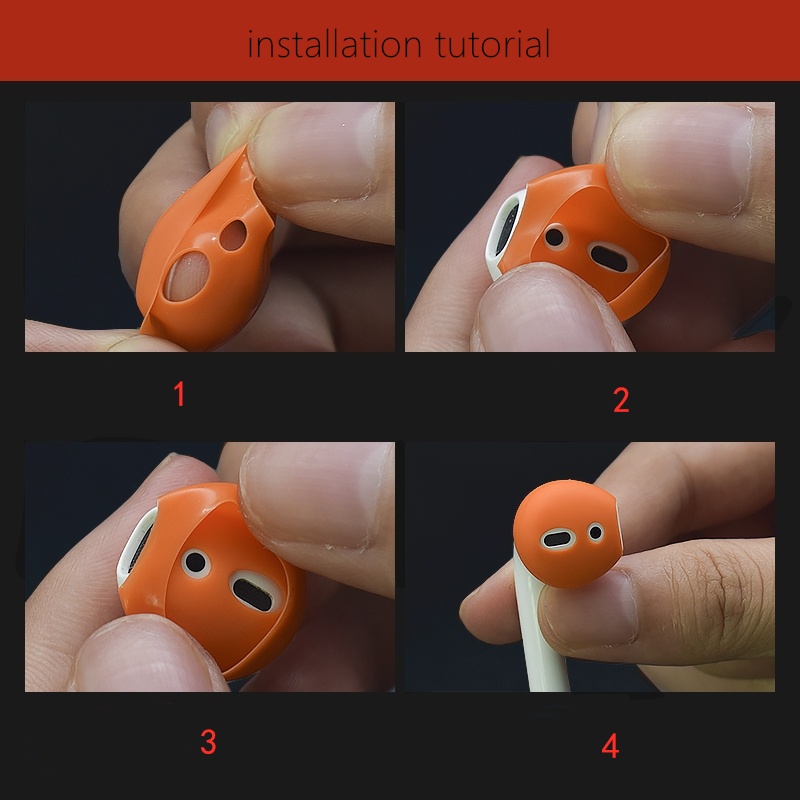 installation tutorial

1

2

3

4