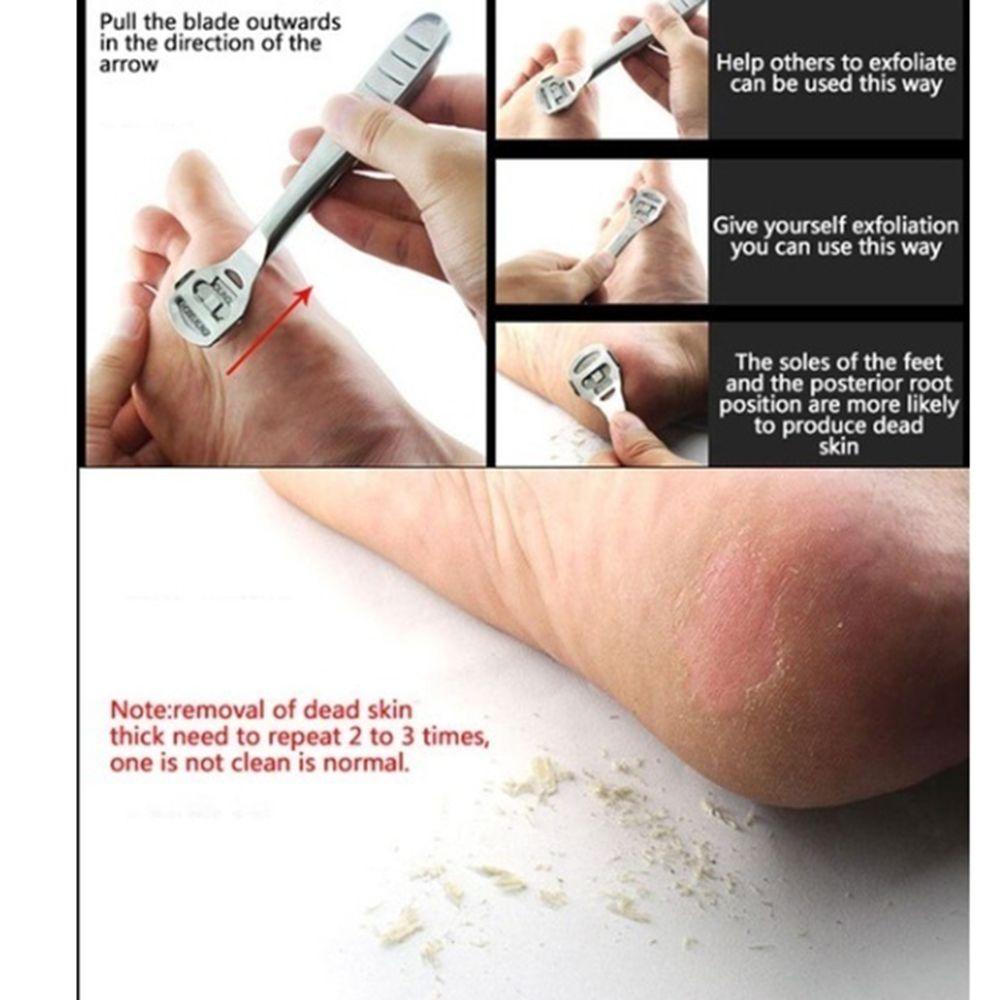 Pull the blade outwards in the direction of the arrow

Help others to exfoliate can be used this way

Give yourself exfoliation you can use this way

The soles of the feet and the posterior root position are more likely to produce dead skin

Note:removal of dead skin thick need to repeat 2 to 3 times, one is not clean is normal.