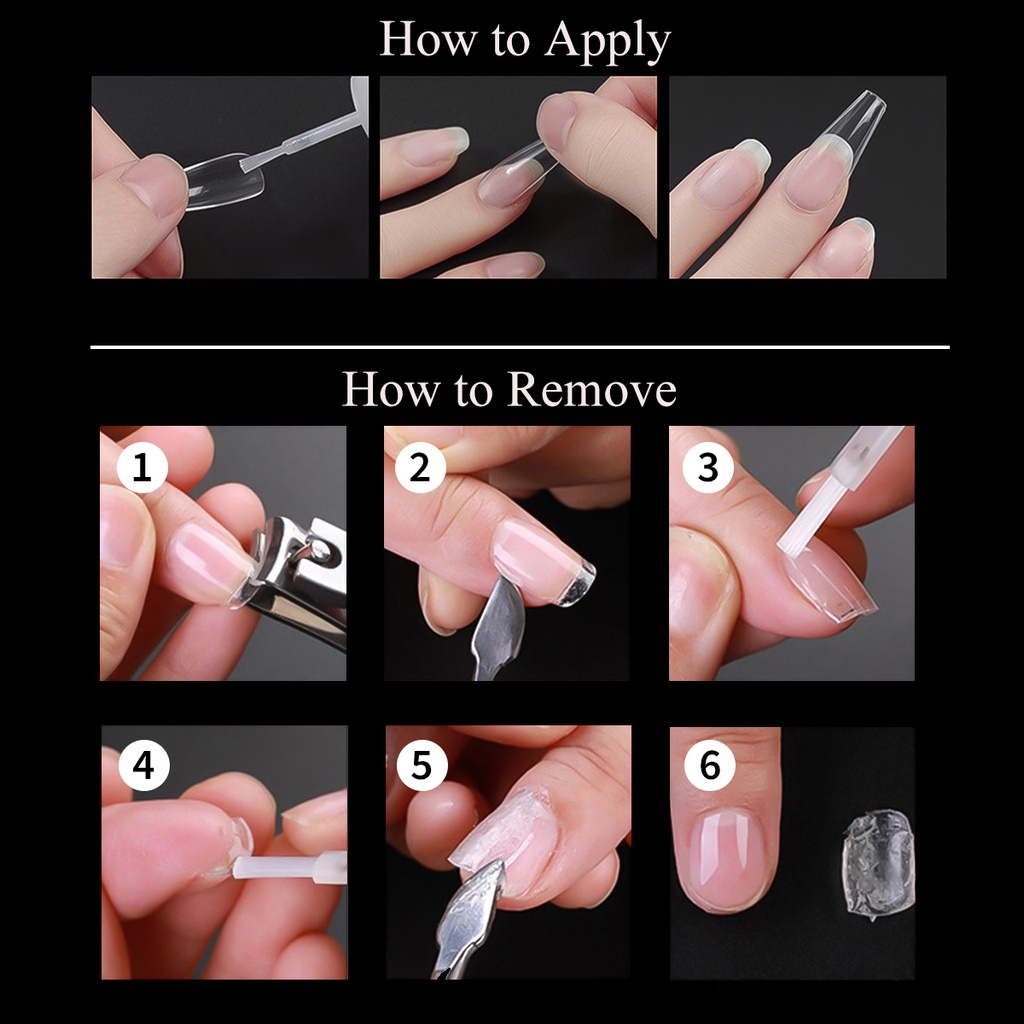 How to Apply

How to Remove

1

2

3

4

5

6