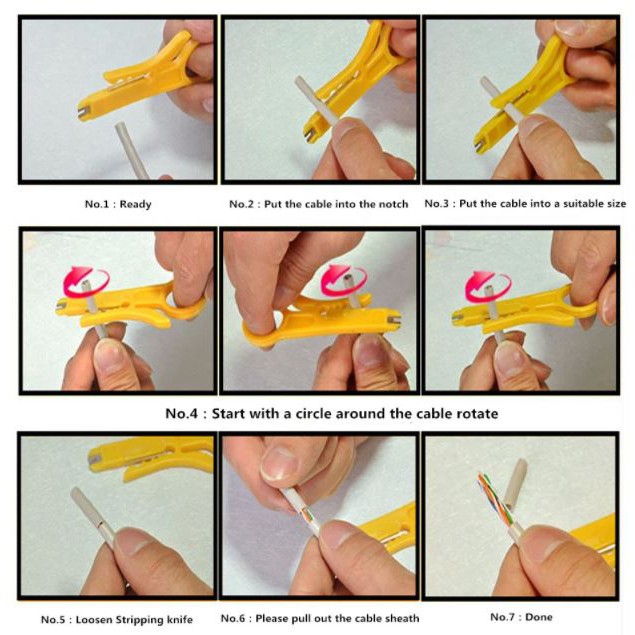 No.1 : Ready

No.2 : Put the cable into the notch

No.3 : Put the cable into a suitable size

No.4 : Start with a circle around the cable rotate

No.5 : Loosen Stripping knife

No.6 : Please pull out the cable sheath

No.7 : Done