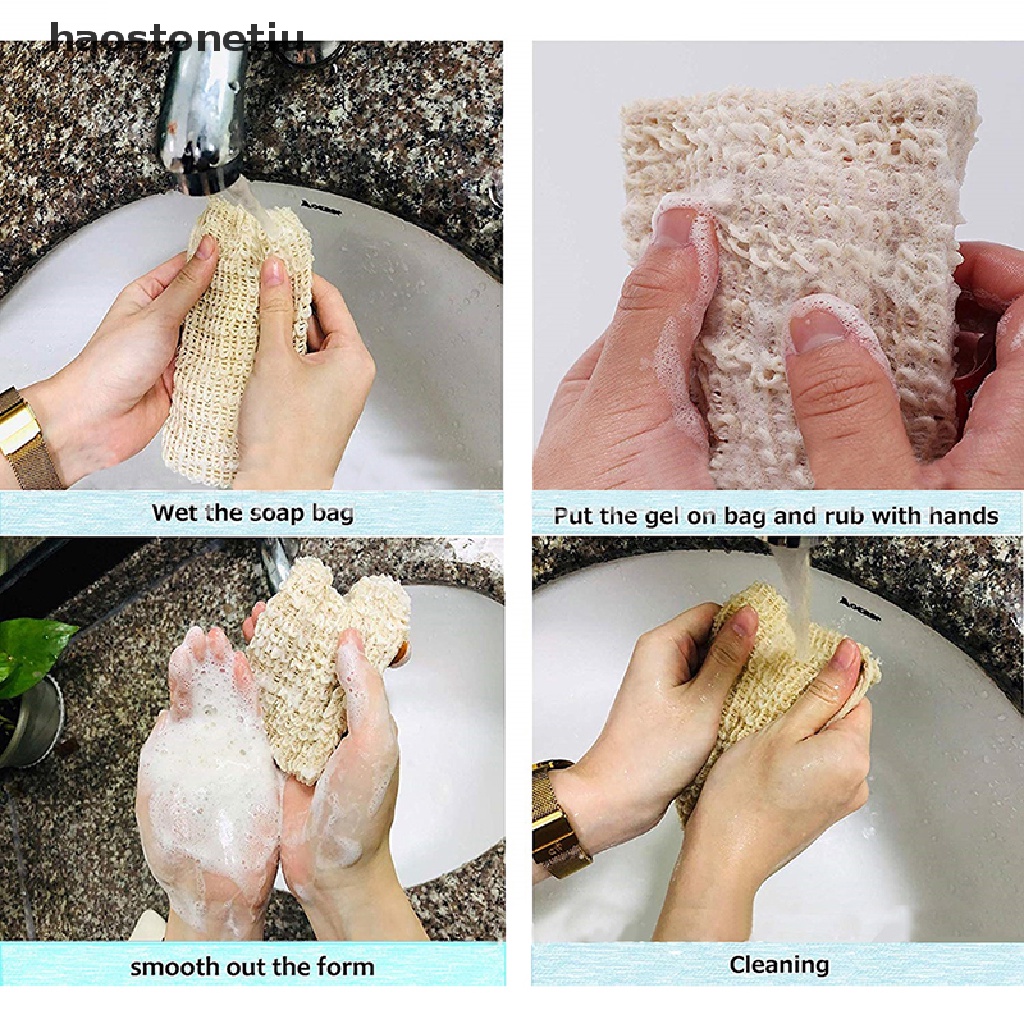 haostonetiu

Wet the soap bag

Put the gel on bag and rub with hands

smooth out the form

Cleaning