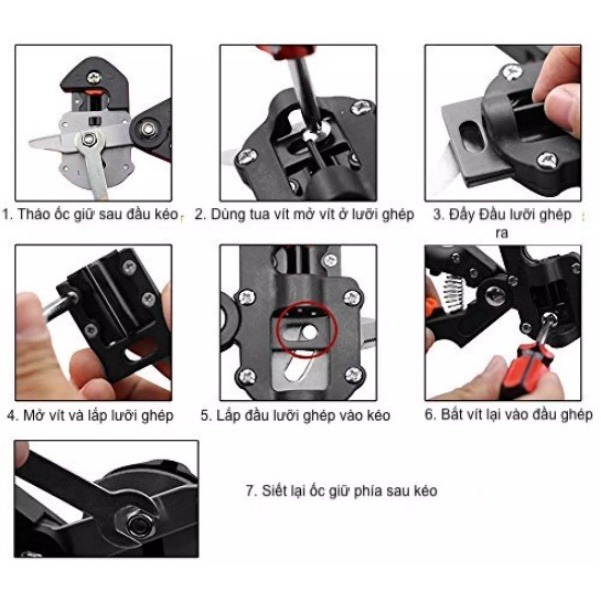 1. Tháo ốc giữ sau đầu kéo

2. Dùng tua vít mở vít ở lưỡi ghép

3. Đẩy Đầu lưỡi ghép ra

4. Mở vít và lắp lưỡi ghép

5. Lắp đầu lưỡi ghép vào kéo

6. Bắt vít lại vào đầu ghép

7. Siết lại ốc giữ phía sau kéo