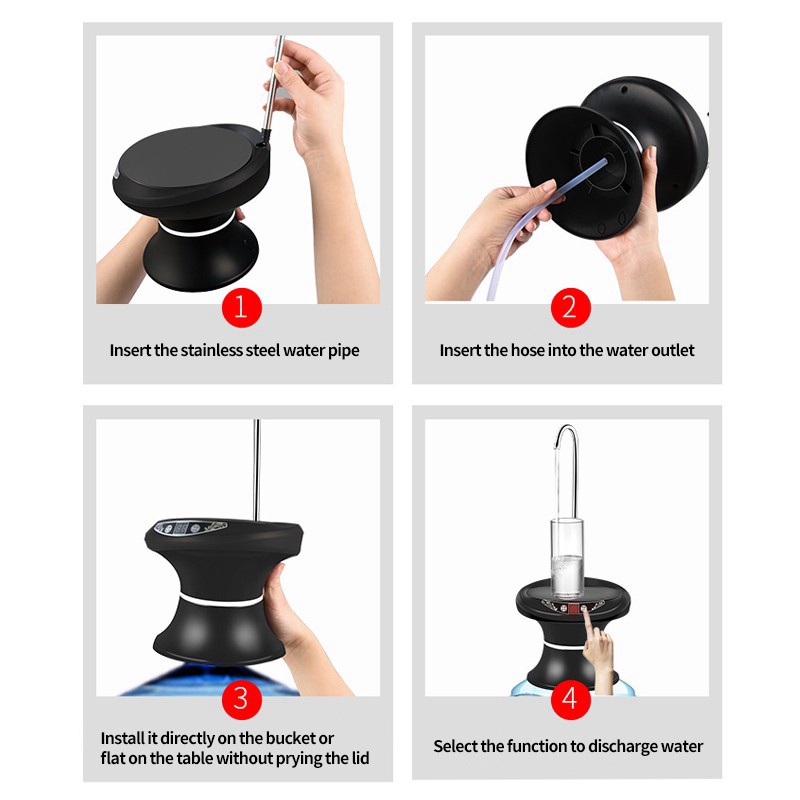 1

Insert the stainless steel water pipe

2

Insert the hose into the water outlet

3

Install it directly on the bucket or flat on the table without prying the lid

4

Select the function to discharge water