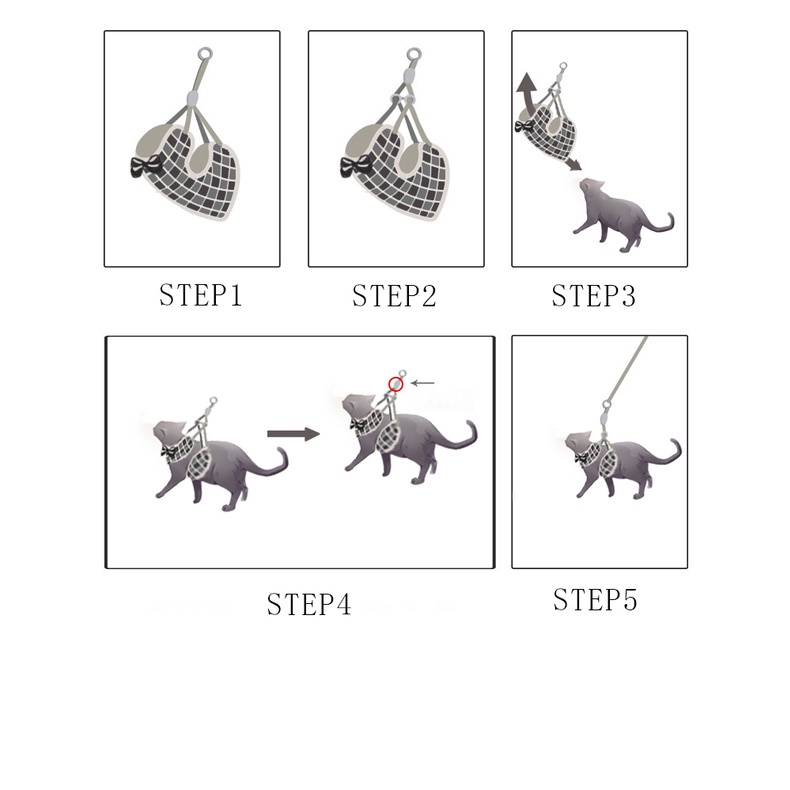 STEP1

STEP2

STEP3

STEP4

STEP5