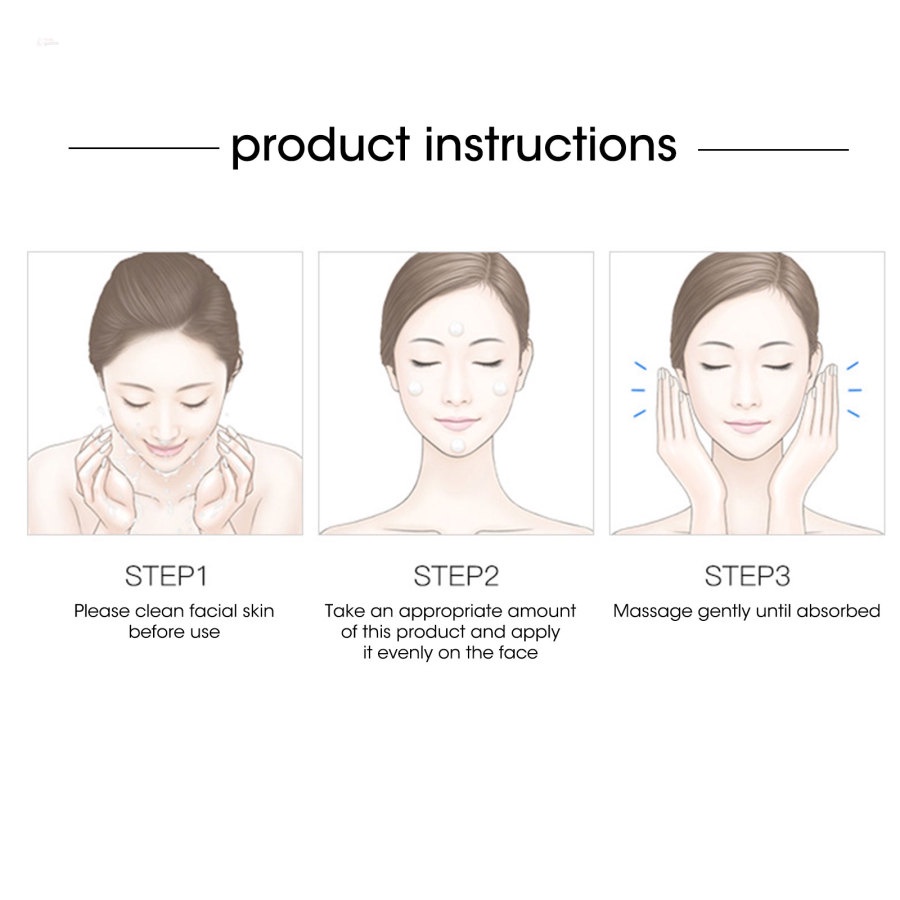 product instructions

STEP1
Please clean facial skin before use

STEP2
Take an appropriate amount of this product and apply it evenly on the face

STEP3
Massage gently until absorbed