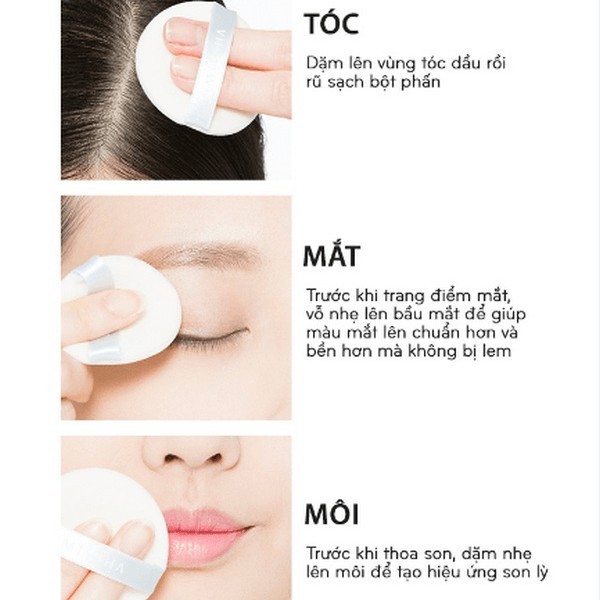 TÓC

Dặm lên vùng tóc dầu rồi rũ sạch bột phấn

MẮT

Trước khi trang điểm mắt, vỗ nhẹ lên bầu mắt để giúp màu mắt lên chuẩn hơn và bền hơn mà không bị lem

MÔI

Trước khi thoa son, dặm nhẹ lên môi để tạo hiệu ứng son lỳ