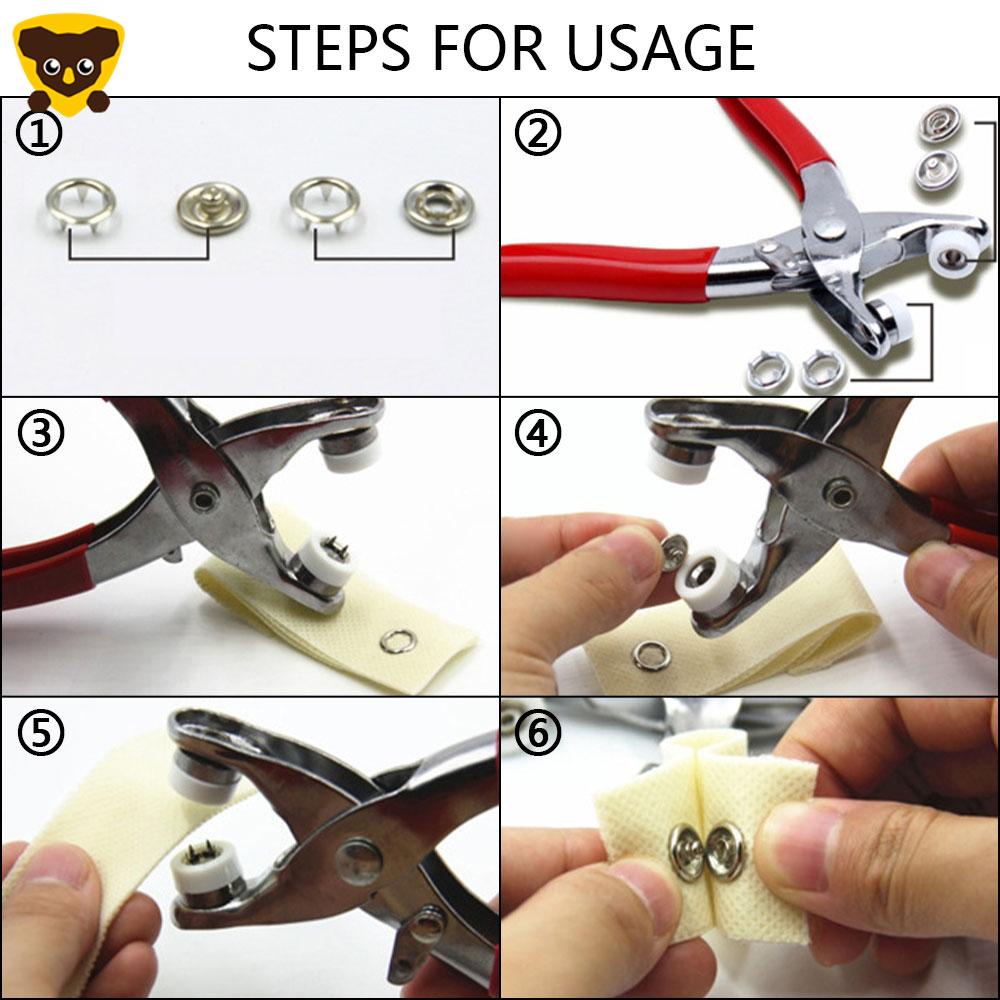 STEPS FOR USAGE

①

②

③

④

⑤

⑥