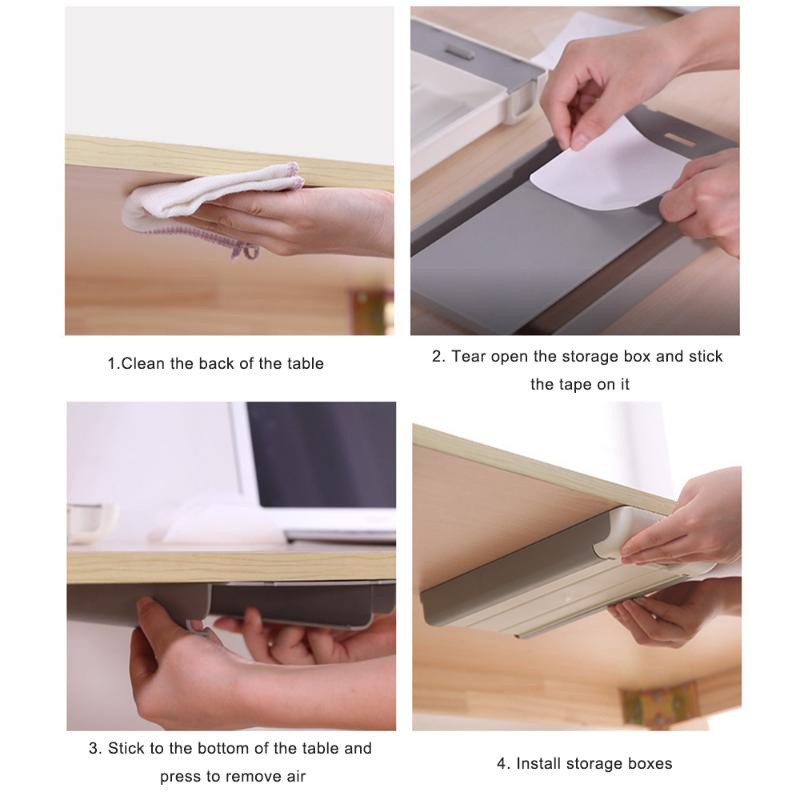 1.Clean the back of the table

2. Tear open the storage box and stick the tape on it

3. Stick to the bottom of the table and press to remove air

4. Install storage boxes