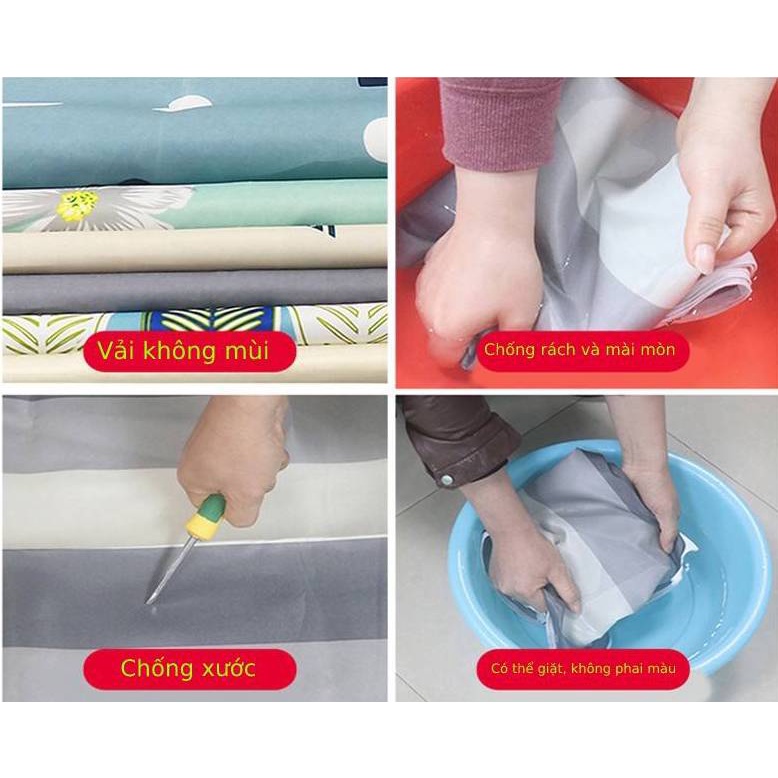 Vải không mùi

Chống rách và mài mòn

Chống xước

Có thể giặt, không phai màu