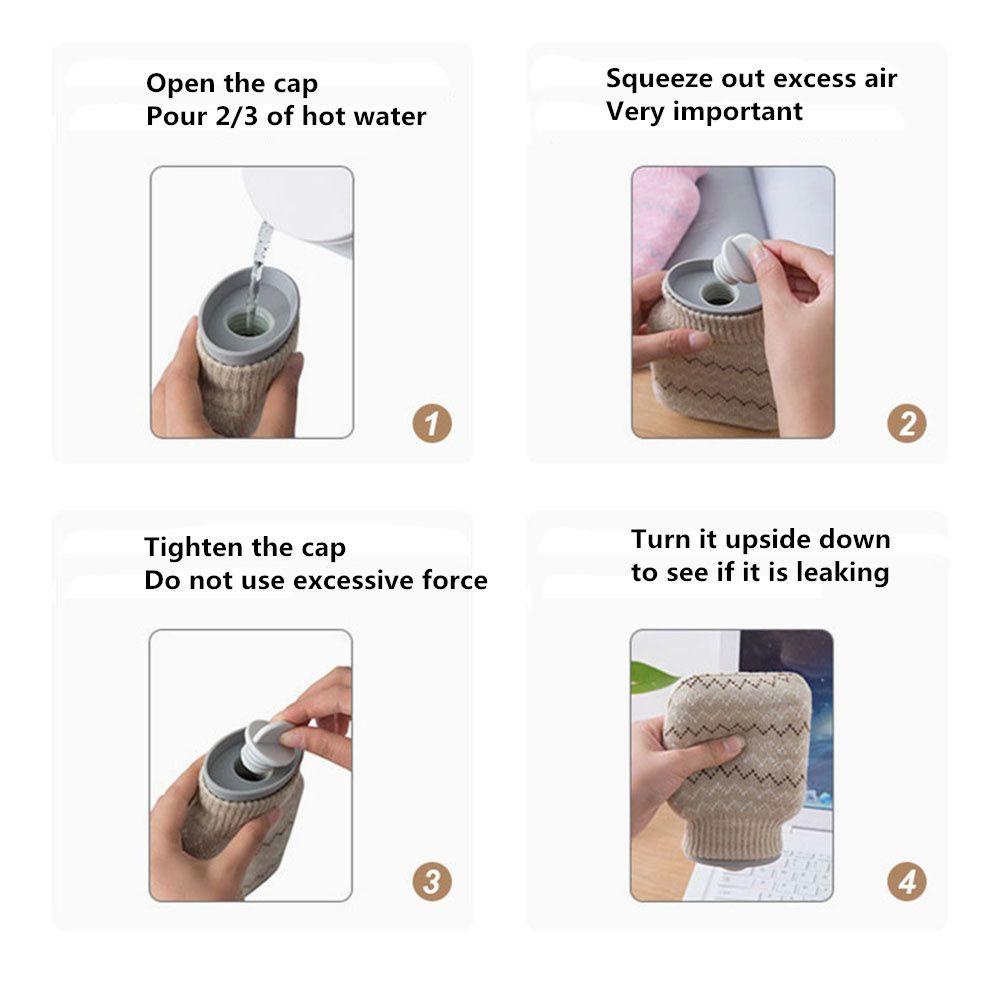 Open the cap
Pour 2/3 of hot water

1

Squeeze out excess air
Very important

2

Tighten the cap
Do not use excessive force

3

Turn it upside down
to see if it is leaking

4