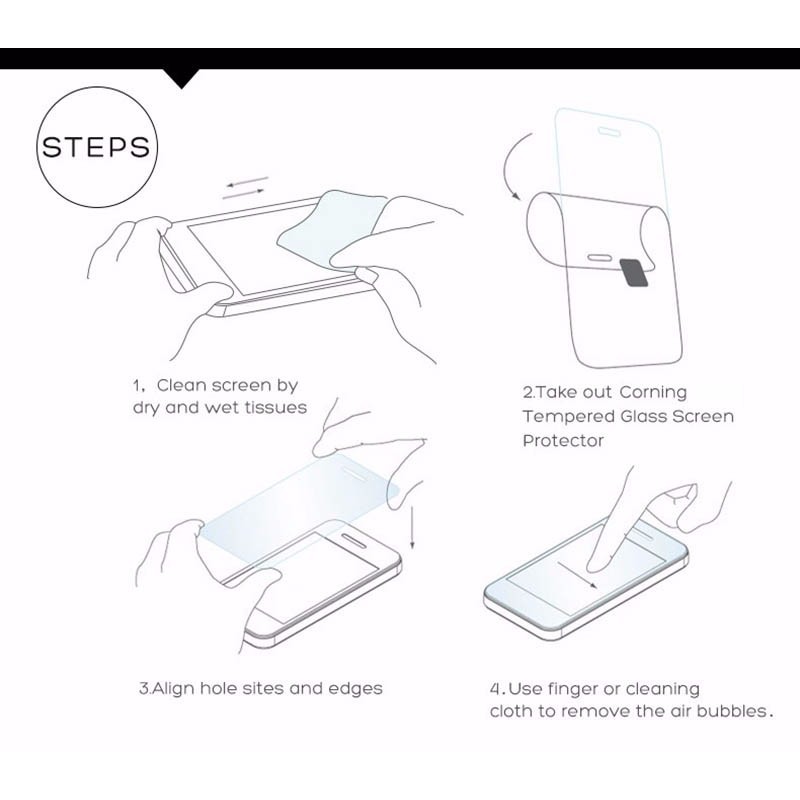 STEPS

1, Clean screen by dry and wet tissues

2.Take out Corning Tempered Glass Screen Protector

3.Align hole sites and edges

4.Use finger or cleaning cloth to remove the air bubbles.