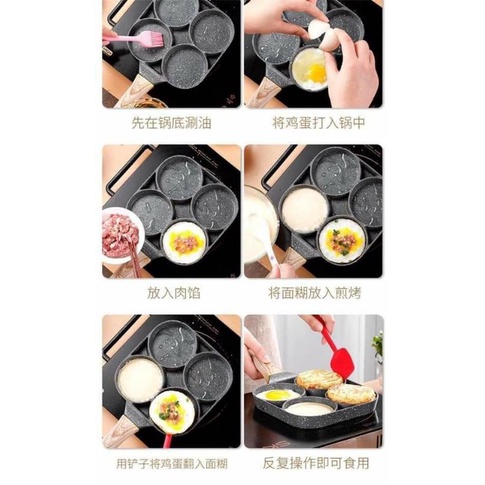 先在锅底涮油

将鸡蛋打入锅中

放入肉馅

将面糊放入煎烤

用铲子将鸡蛋翻入面糊

反复操作即可食用