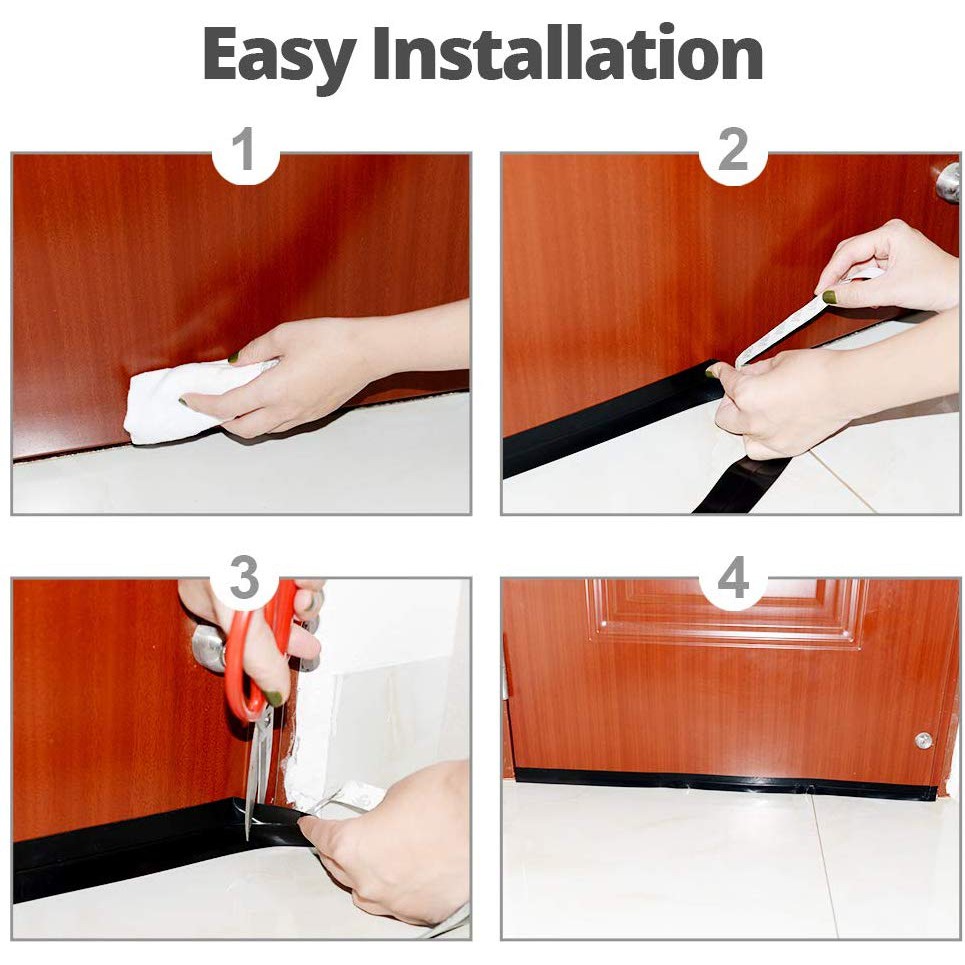 Easy Installation

1

2

3

4