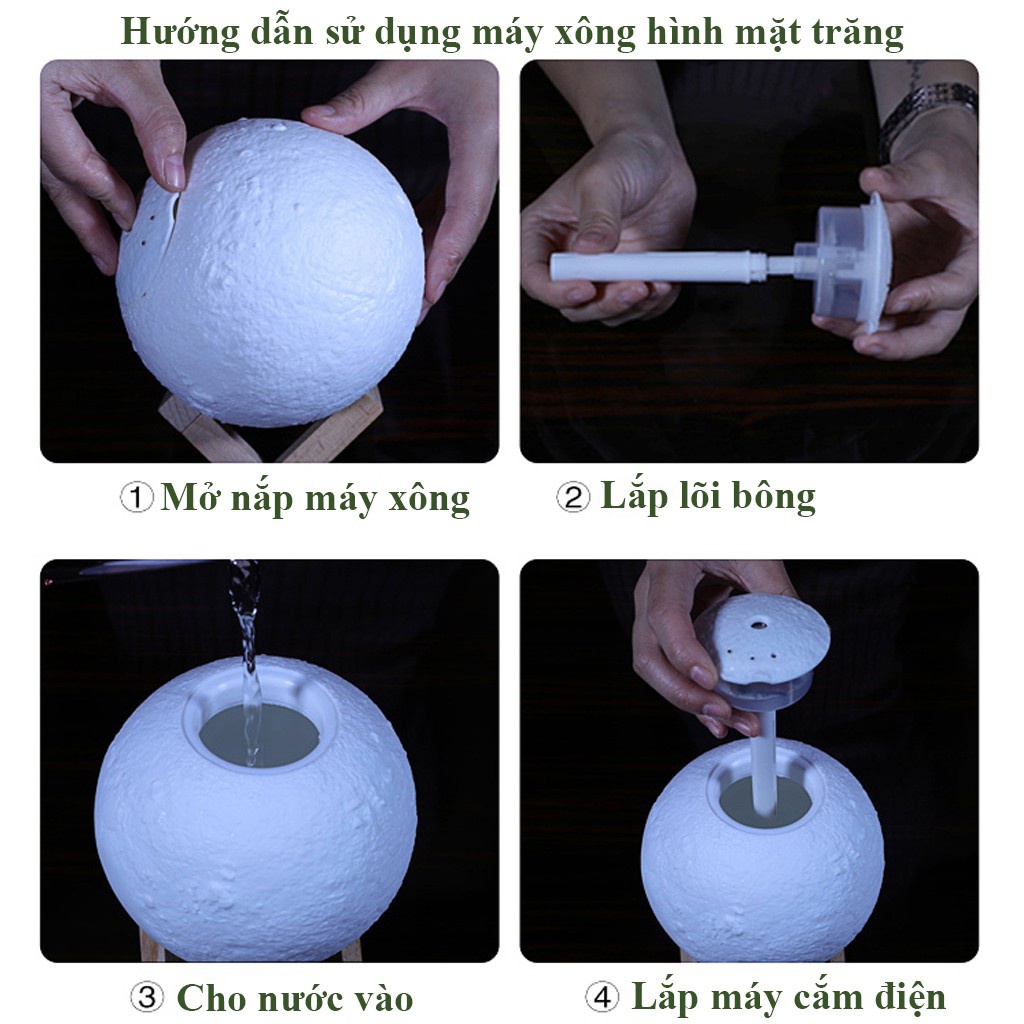 Hướng dẫn sử dụng máy xông hình mặt trăng

① Mở nắp máy xông

② Lắp lõi bông

③ Cho nước vào

④ Lắp máy cắm điện