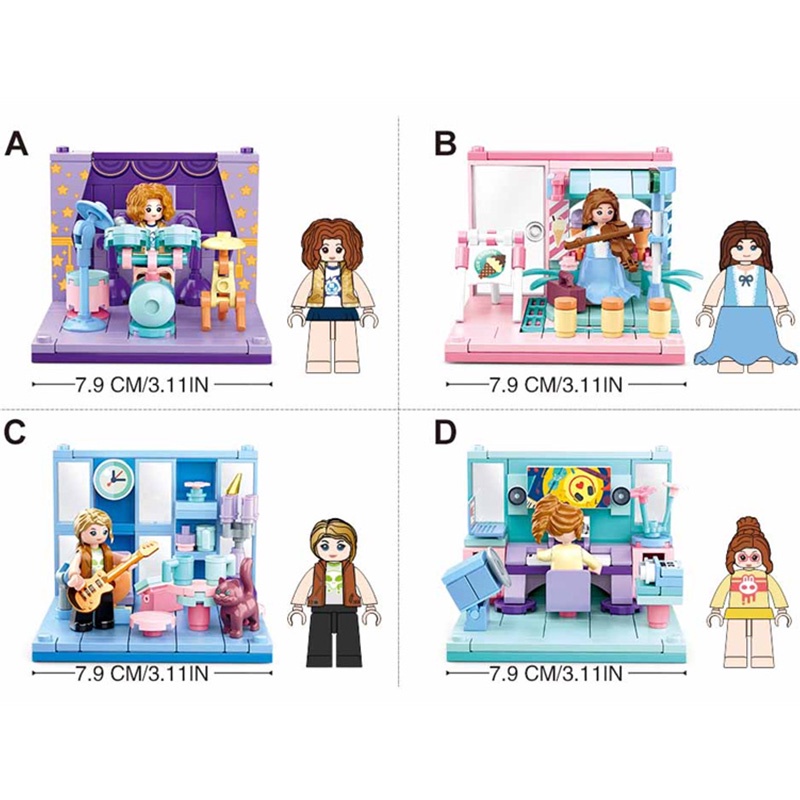 A

7.9 CM/3.11IN

B

7.9 CM/3.11IN

C

7.9 CM/3.11IN

D

7.9 CM/3.11IN