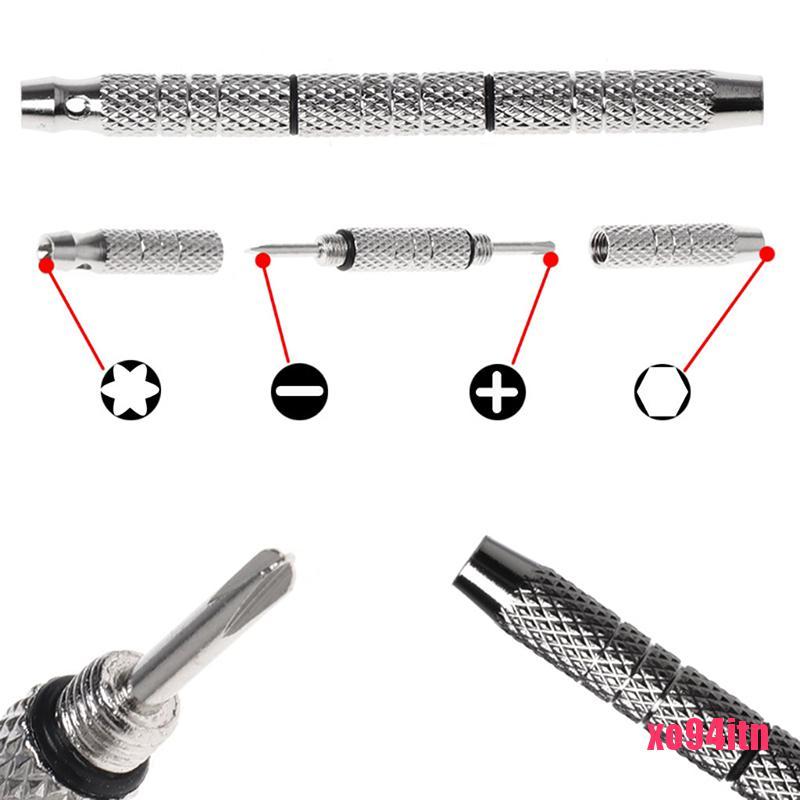 xo94itn