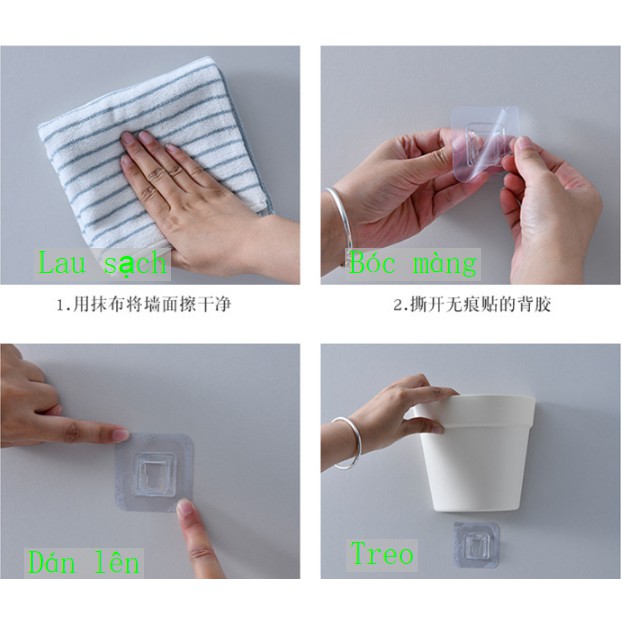 Lau sạch

1.用抹布将墙面擦干净

Bóc màng

2.撕开无痕贴的背胶

Dán lên

Treo