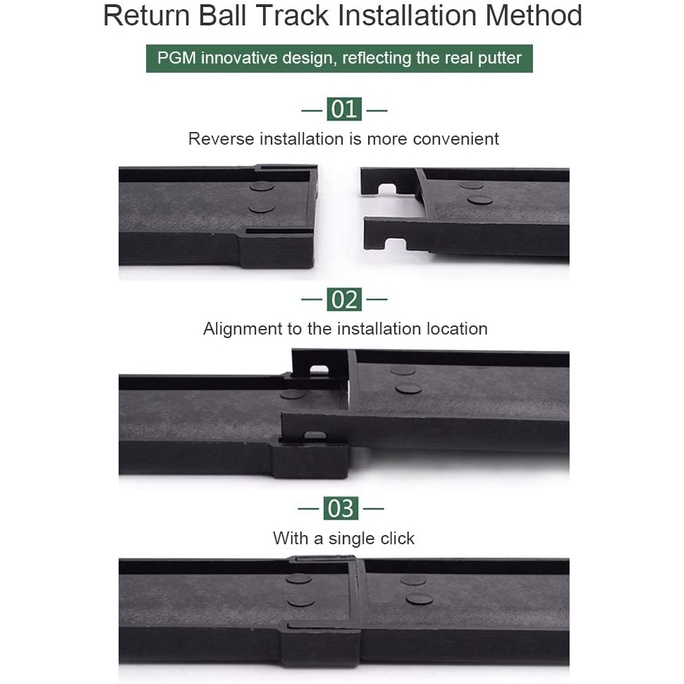 Return Ball Track Installation Method

PGM innovative design, reflecting the real putter

— 01 —

Reverse installation is more convenient

— 02 —

Alignment to the installation location

— 03 —

With a single click