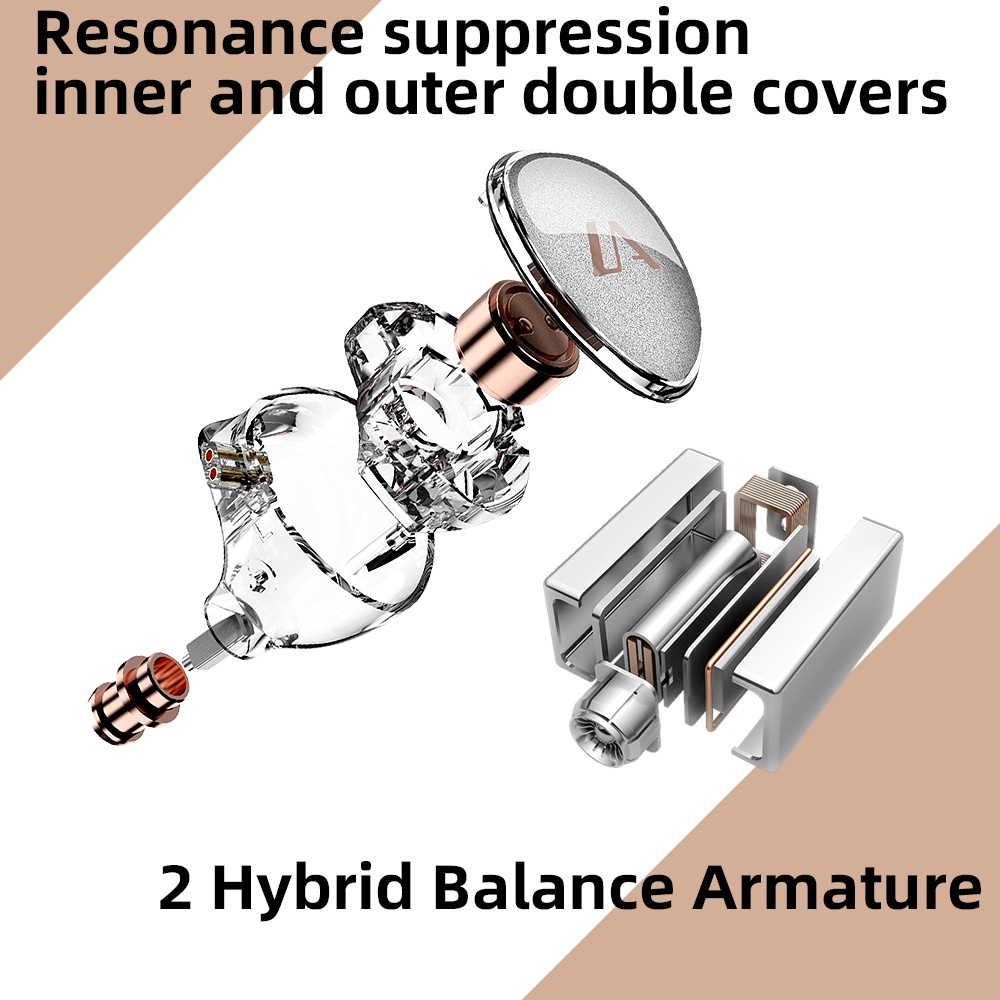 Resonance suppression inner and outer double covers

2 Hybrid Balance Armature