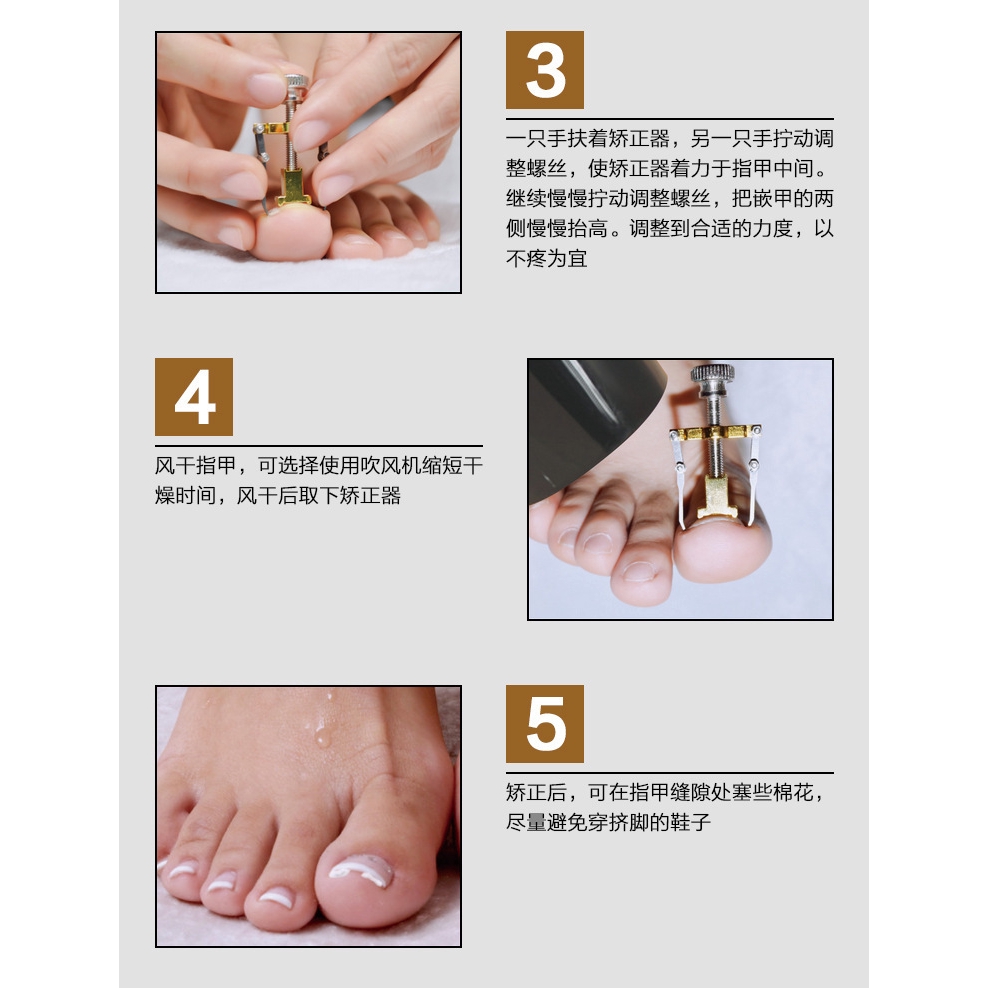 3

一只手扶着矫正器，另一只手拧动调整螺丝，使矫正器着力于指甲中间。继续慢慢拧动调整螺丝，把嵌甲的两侧慢慢抬高。调整到合适的力度，以不疼为宜

4

风干指甲，可选择使用吹风机缩短干燥时间，风干后取下矫正器

5

矫正后，可在指甲缝隙处塞些棉花，尽量避免穿挤脚的鞋子